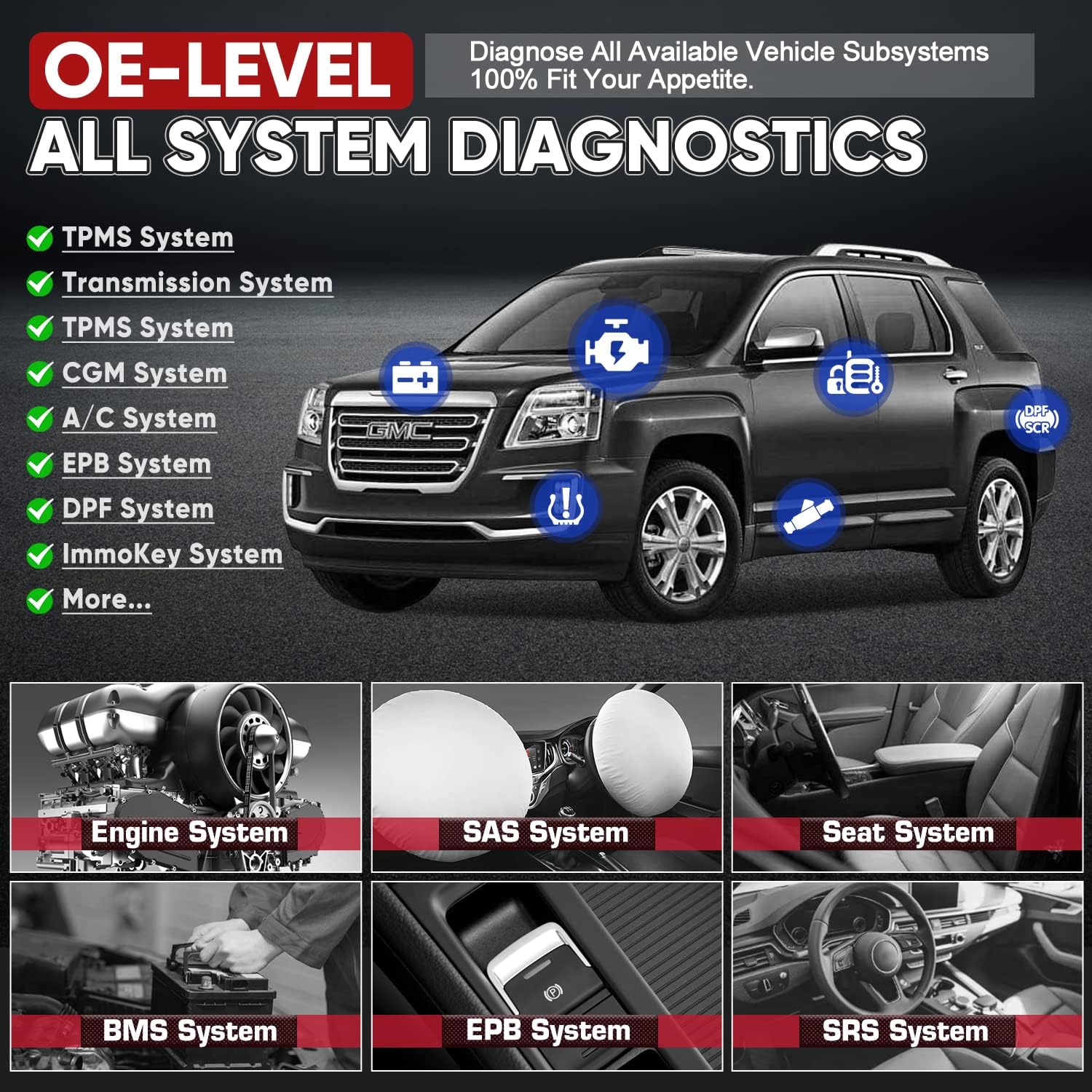 OE-LEVEL

Diagnose All Available Vehicle Subsystems
100% Fit Your Appetite.

ALL SYSTEM DIAGNOSTICS

TPMS System
Transmission System
TPMS System
CGM System
A/C System
EPB System
DPF System
ImmoKey System
More...

GMC

DPF SCR

Engine System
SAS System
Seat System
BMS System
EPB System
SRS System