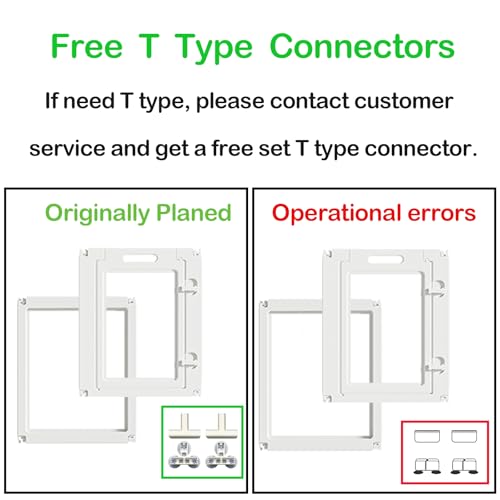 Free T Type Connectors

If need T type, please contact customer service and get a free set T type connector.

Originally Planed

Operational errors