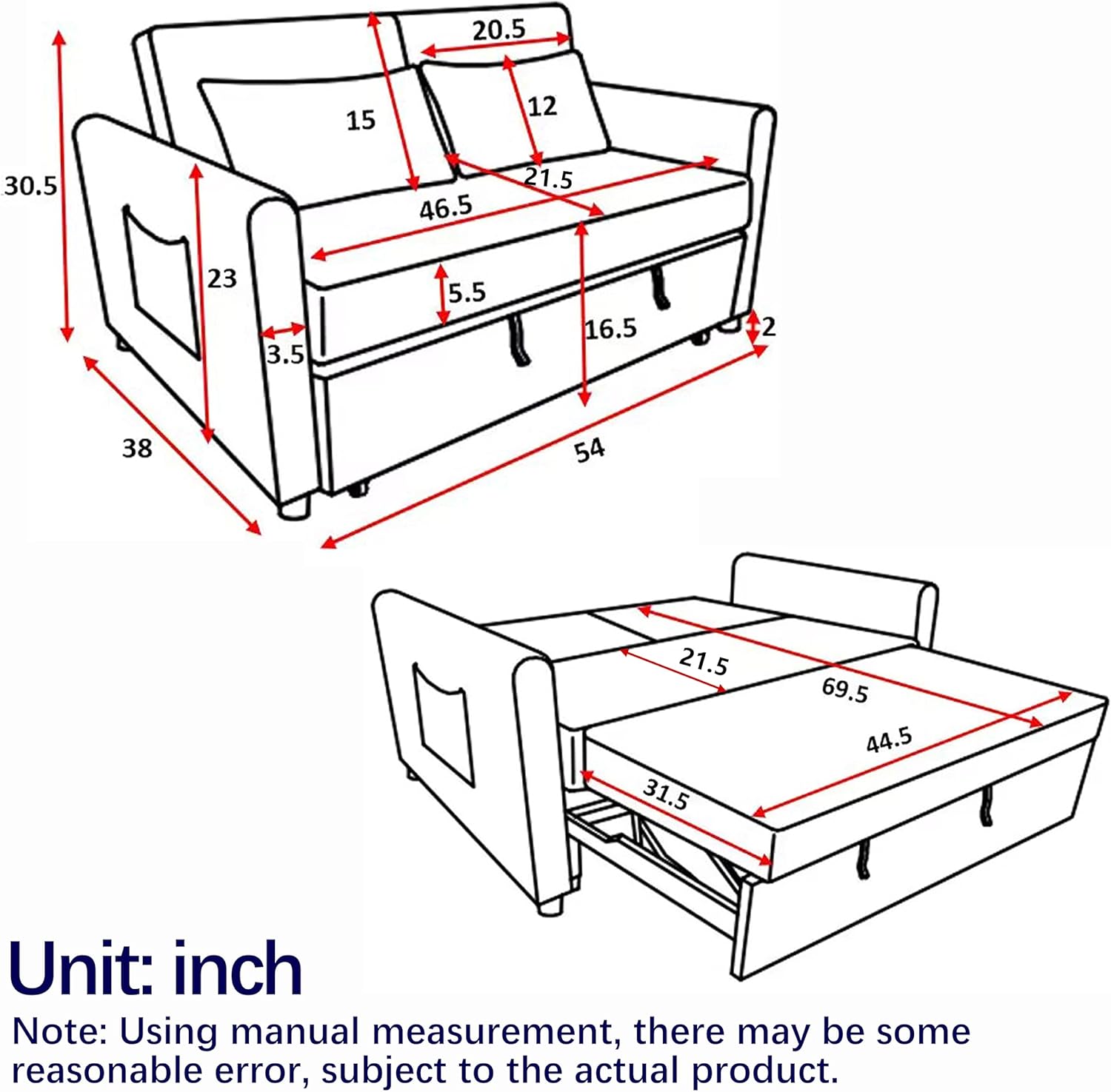 20.5
15
12
30.5
21.5
46.5
23
5.5
16.5
2
3.5
38
54

21.5
69.5
44.5
31.5

Unit: inch

Note: Using manual measurement, there may be some reasonable error, subject to the actual product.