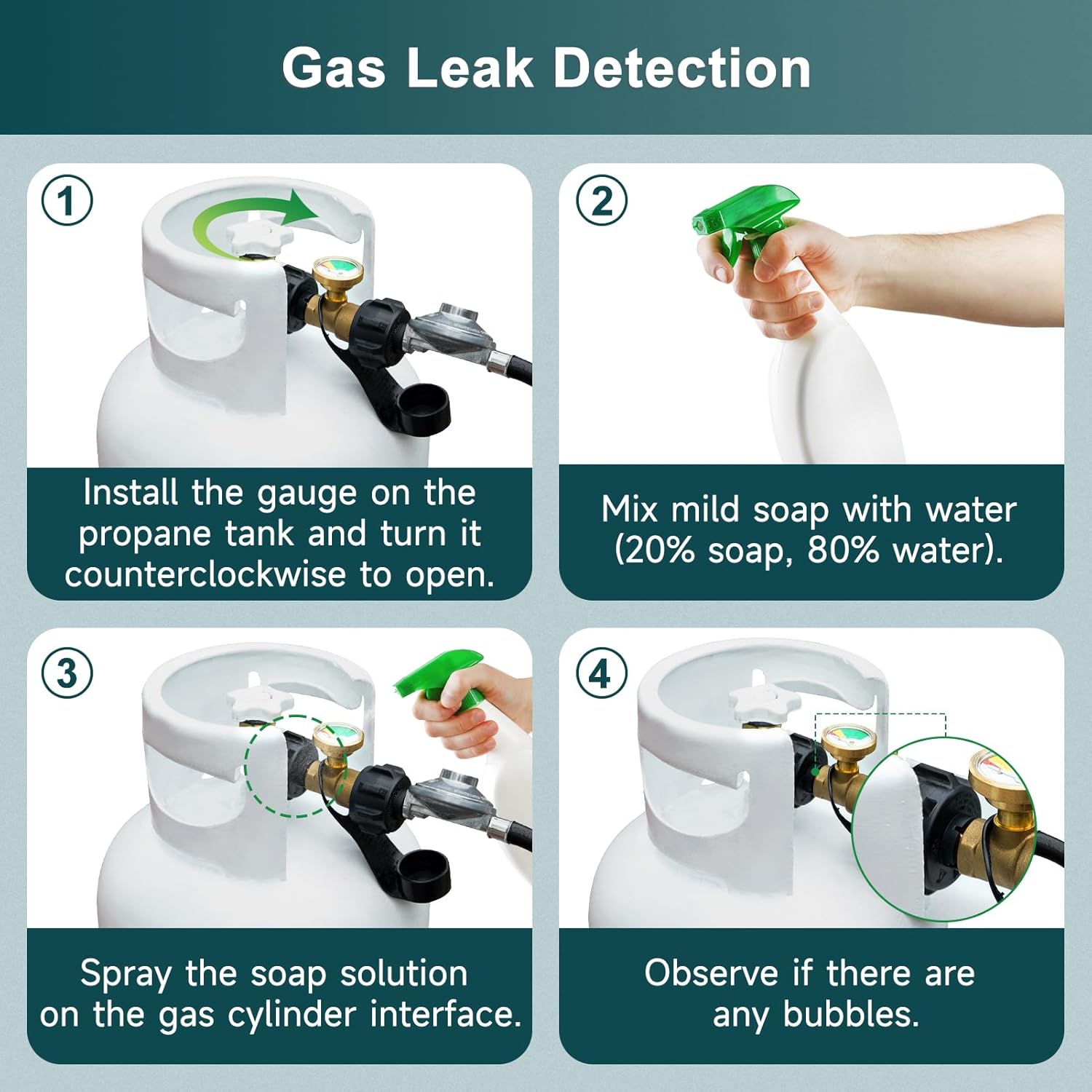 Gas Leak Detection

1

Install the gauge on the propane tank and turn it counterclockwise to open.

2

Mix mild soap with water (20% soap, 80% water).

3

Spray the soap solution on the gas cylinder interface.

4

Observe if there are any bubbles.