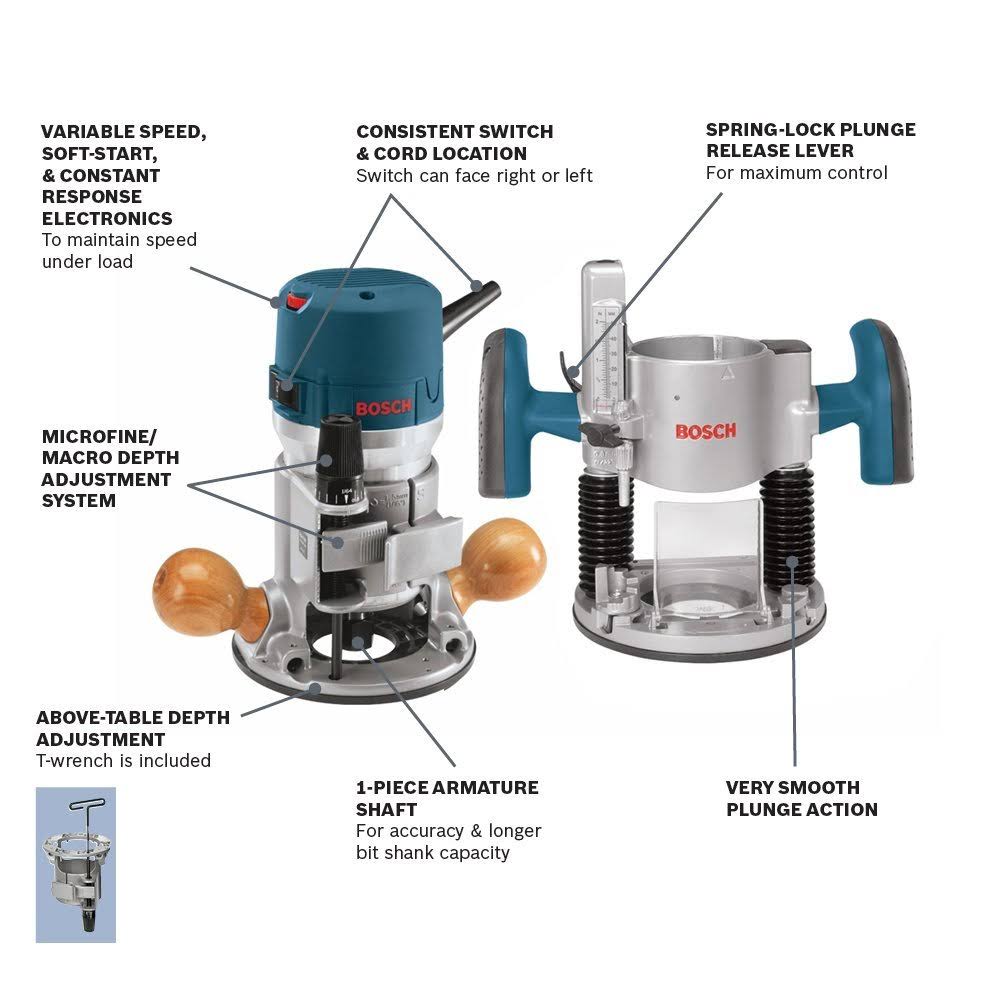 VARIABLE SPEED, SOFT-START, & CONSTANT RESPONSE ELECTRONICS
To maintain speed under load

CONSISTENT SWITCH & CORD LOCATION
Switch can face right or left

SPRING-LOCK PLUNGE RELEASE LEVER
For maximum control

BOSCH

BOSCH

MICROFINE/ MACRO DEPTH ADJUSTMENT SYSTEM

ABOVE-TABLE DEPTH ADJUSTMENT
T-wrench is included

1-PIECE ARMATURE SHAFT
For accuracy & longer bit shank capacity

VERY SMOOTH PLUNGE ACTION