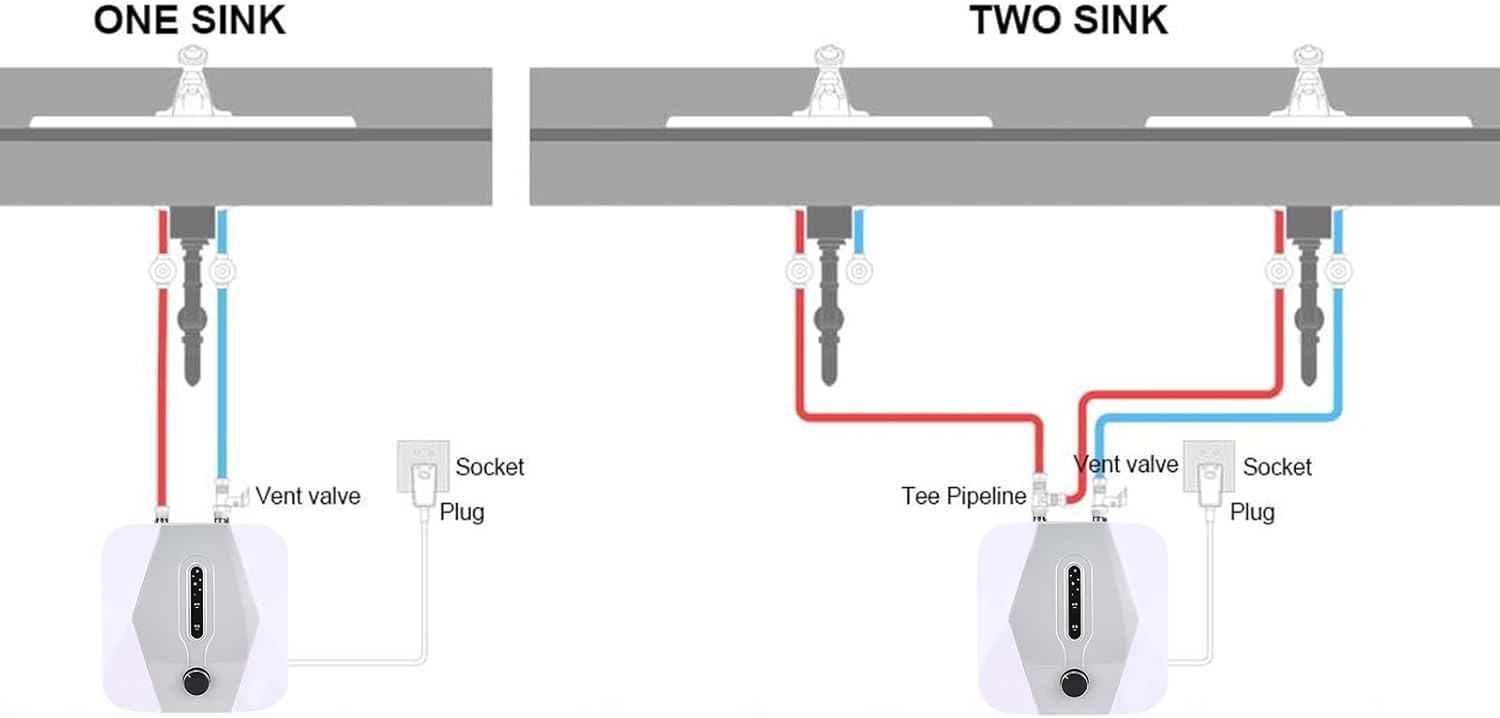 ONE SINK

Socket
Vent valve
Plug

TWO SINK

Vent valve
Socket
Tee Pipeline
Plug