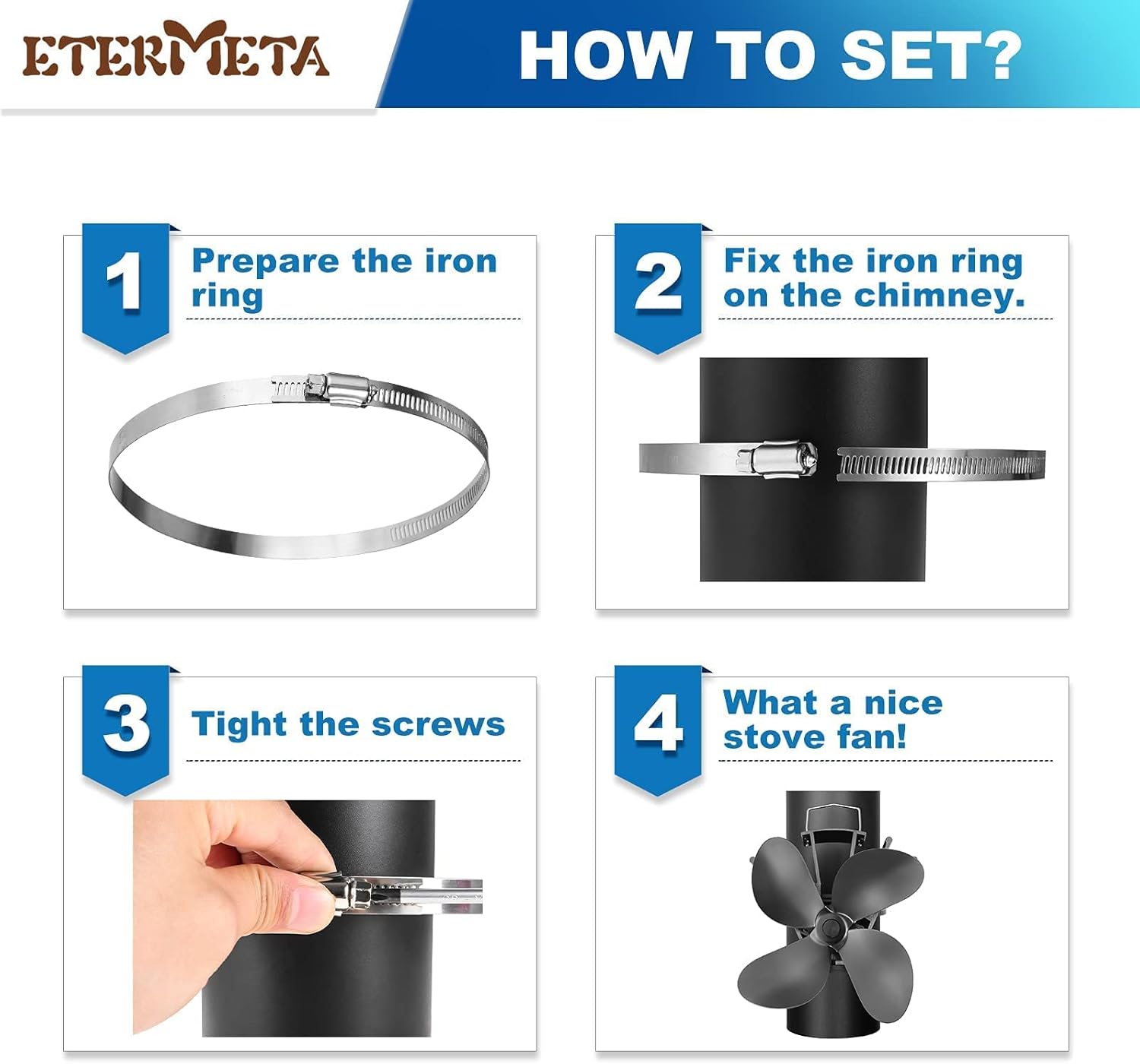 ETERMETA

HOW TO SET?

1
Prepare the iron ring

2
Fix the iron ring on the chimney.

3
Tight the screws

4
What a nice stove fan!