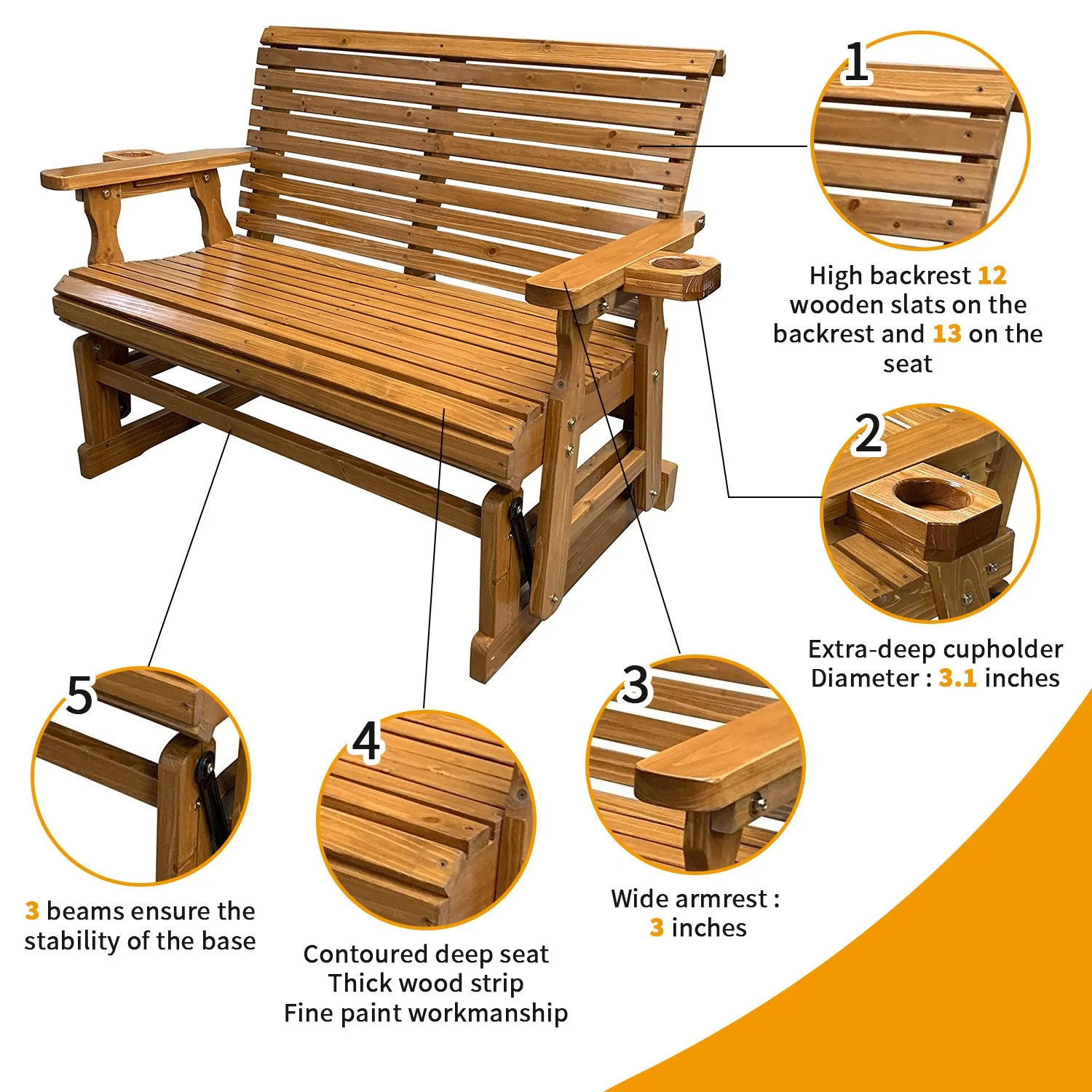 1

High backrest 12 wooden slats on the backrest and 13 on the seat

2

Extra-deep cupholder
Diameter : 3.1 inches

3

Wide armrest :
3 inches

4

Contoured deep seat
Thick wood strip
Fine paint workmanship

5

3 beams ensure the stability of the base