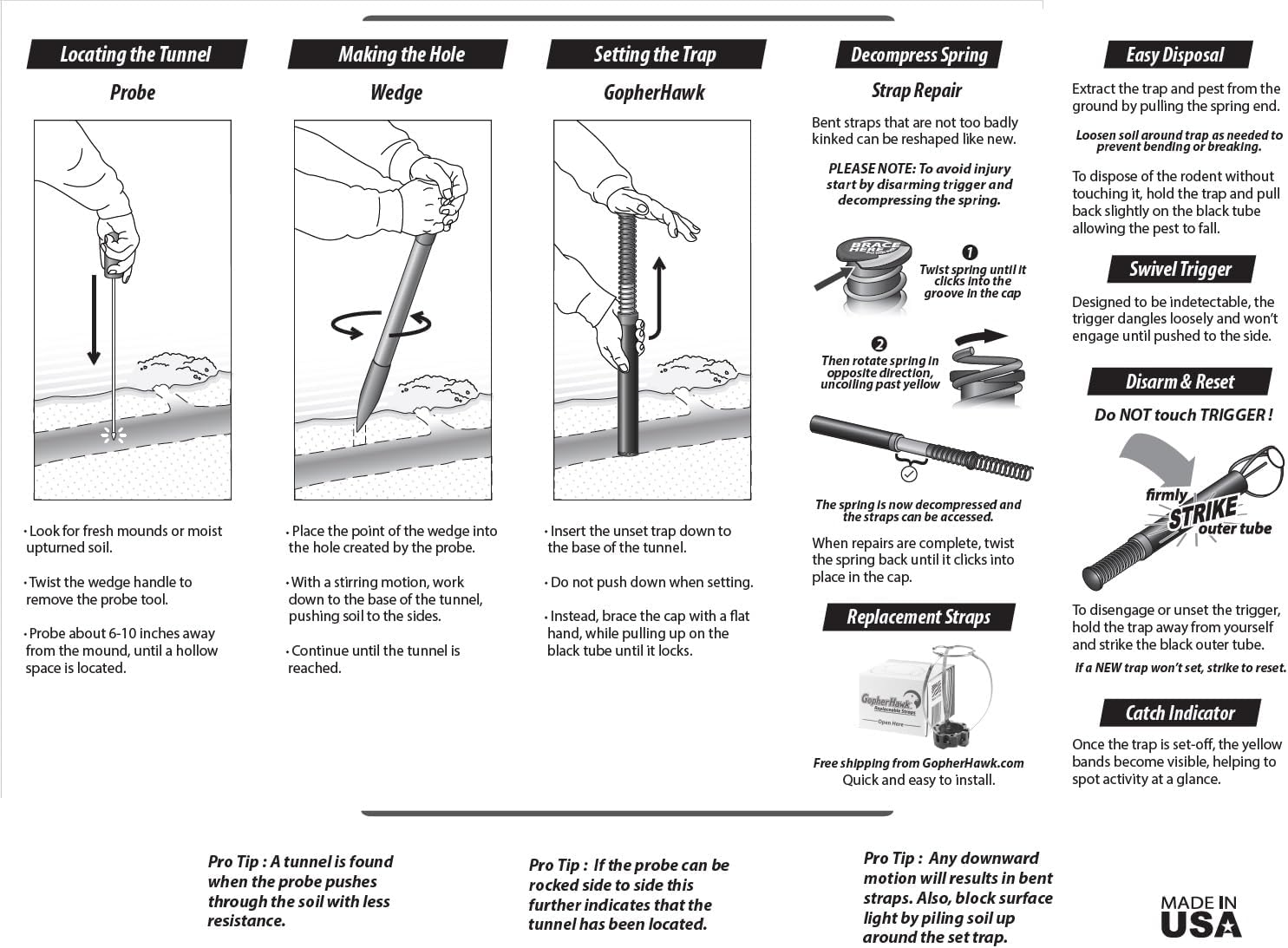 Locating the Tunnel

Probe

· Look for fresh mounds or moist upturned soil.

· Twist the wedge handle to remove the probe tool.

· Probe about 6-10 inches away from the mound, until a hollow space is located.

Making the Hole

Wedge

· Place the point of the wedge into the hole created by the probe.

· With a stirring motion, work down to the base of the tunnel, pushing soil to the sides.

· Continue until the tunnel is reached.

Setting the Trap

GopherHawk

· Insert the unset trap down to the base of the tunnel.

· Do not push down when setting.

· Instead, brace the cap with a flat hand, while pulling up on the black tube until it locks.

Decompress Spring

Strap Repair

Bent straps that are not too badly kinked can be reshaped like new.

PLEASE NOTE: To avoid injury start by disarming trigger and decompressing the spring.

BRACE HERE

1 Twist spring until it clicks into the groove in the cap

2 Then rotate spring in opposite direction, uncoiling past yellow

The spring is now decompressed and the straps can be accessed.

When repairs are complete, twist the spring back until it clicks into place in the cap.

Replacement Straps

GopherHawk Replaceable Straps Open Here

Free shipping from GopherHawk.com
Quick and easy to install.

Easy Disposal

Extract the trap and pest from the ground by pulling the spring end.

Loosen soil around trap as needed to prevent bending or breaking.

To dispose of the rodent without touching it, hold the trap and pull back slightly on the black tube allowing the pest to fall.

Swivel Trigger

Designed to be indetectable, the trigger dangles loosely and won't engage until pushed to the side.

Disarm & Reset

Do NOT touch TRIGGER !

firmly STRIKE outer tube

To disengage or unset the trigger, hold the trap away from yourself and strike the black outer tube.

If a NEW trap won't set, strike to reset.

Catch Indicator

Once the trap is set-off, the yellow bands become visible, helping to spot activity at a glance.

Pro Tip : A tunnel is found when the probe pushes through the soil with less resistance.

Pro Tip : If the probe can be rocked side to side this further indicates that the tunnel has been located.

Pro Tip : Any downward motion will results in bent straps. Also, block surface light by piling soil up around the set trap.

MADE IN USA