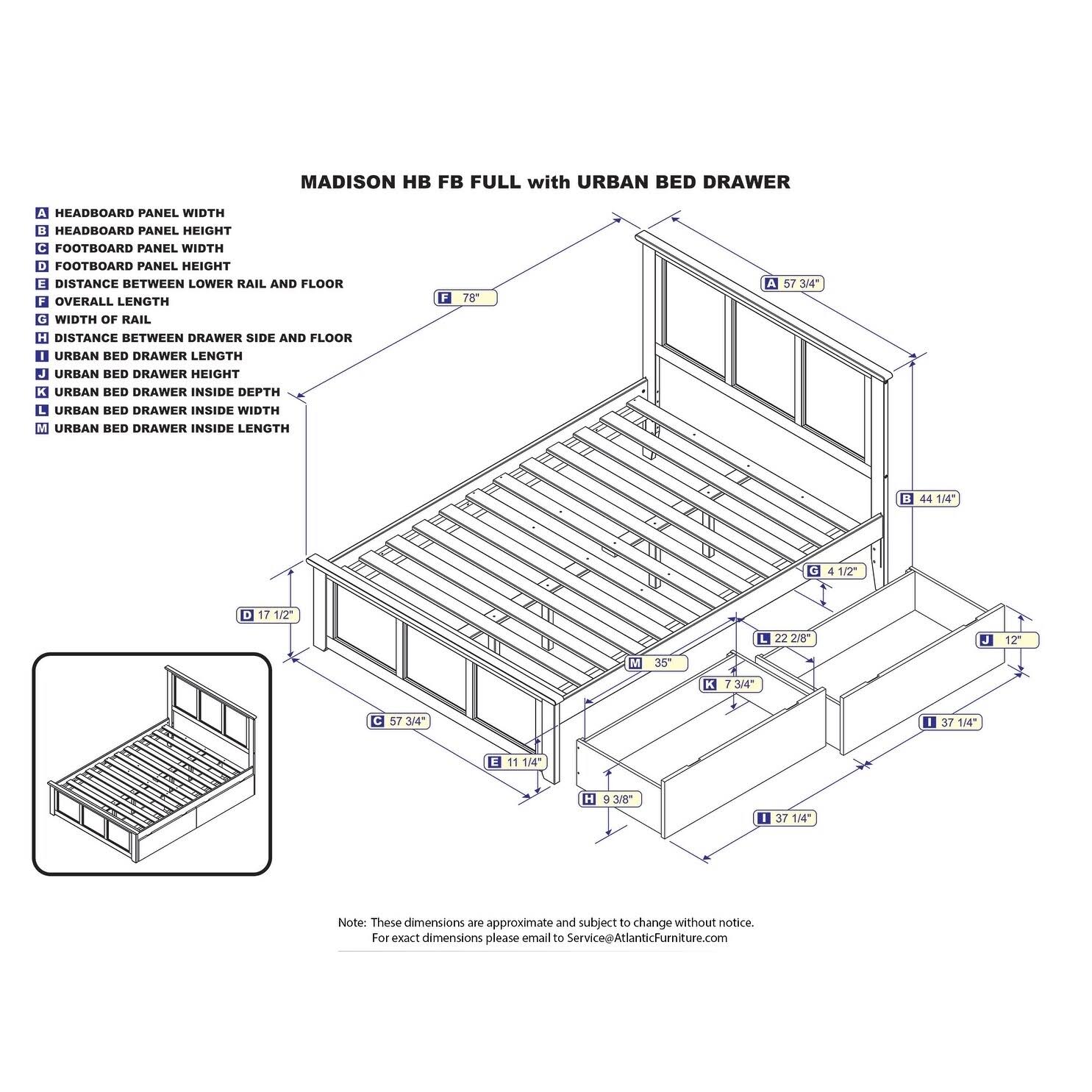 MADISON HB FB FULL with URBAN BED DRAWER

A HEADBOARD PANEL WIDTH
B HEADBOARD PANEL HEIGHT
C FOOTBOARD PANEL WIDTH
D FOOTBOARD PANEL HEIGHT
E DISTANCE BETWEEN LOWER RAIL AND FLOOR
F OVERALL LENGTH
G WIDTH OF RAIL
H DISTANCE BETWEEN DRAWER SIDE AND FLOOR
I URBAN BED DRAWER LENGTH
J URBAN BED DRAWER HEIGHT
K URBAN BED DRAWER INSIDE DEPTH
L URBAN BED DRAWER INSIDE WIDTH
M URBAN BED DRAWER INSIDE LENGTH

F 78"
A 57 3/4"
B 44 1/4"
G 4 1/2"
D 17 1/2"
L 22 2/8"
J 12"
M 35"
K 7 3/4"
C 57 3/4"
I 37 1/4"
E 11 1/4"
H 9 3/8"
I 37 1/4"

Note: These dimensions are approximate and subject to change without notice.
For exact dimensions please email to Service@AtlanticFurniture.com