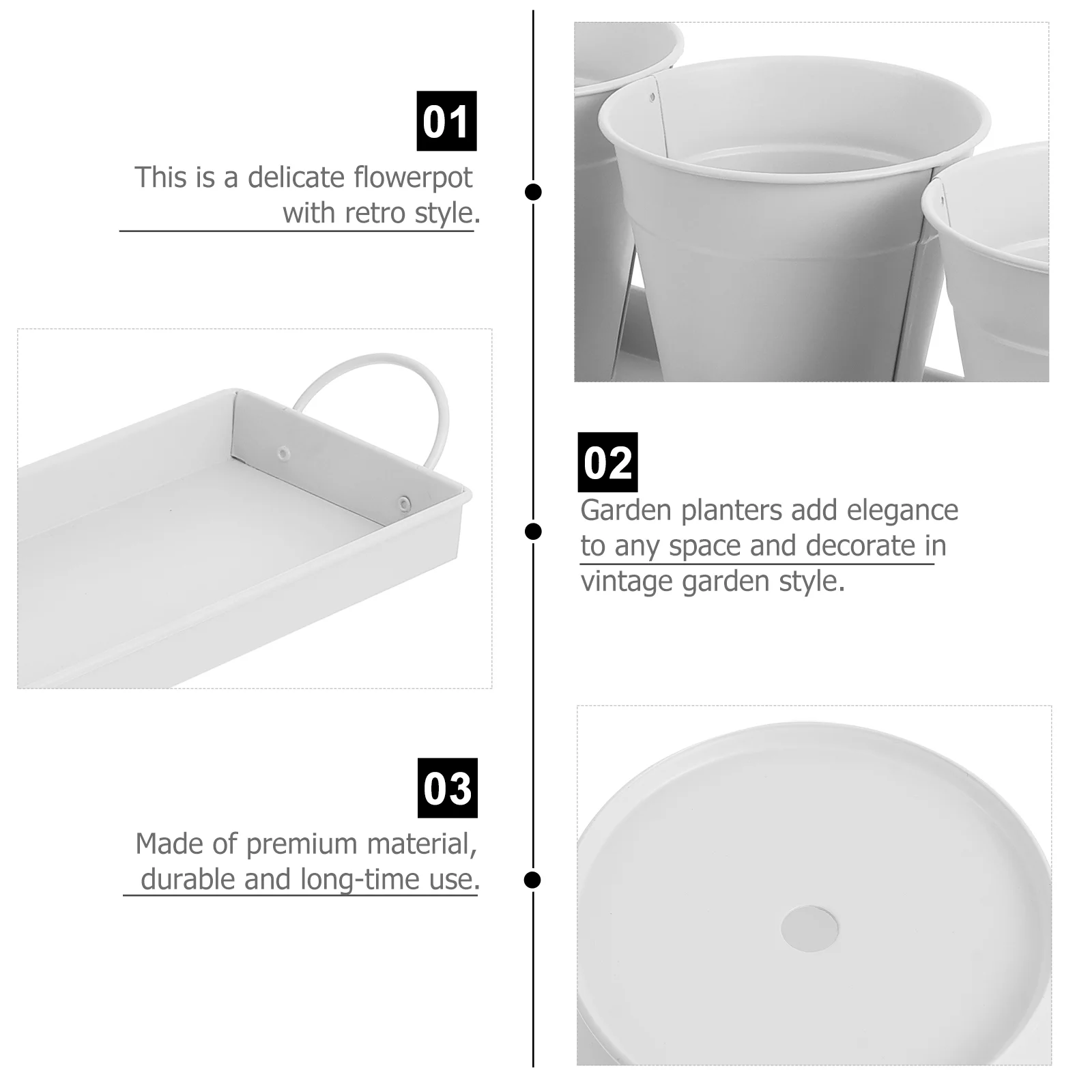 01

This is a delicate flowerpot with retro style.

02

Garden planters add elegance to any space and decorate in vintage garden style.

03

Made of premium material, durable and long-time use.