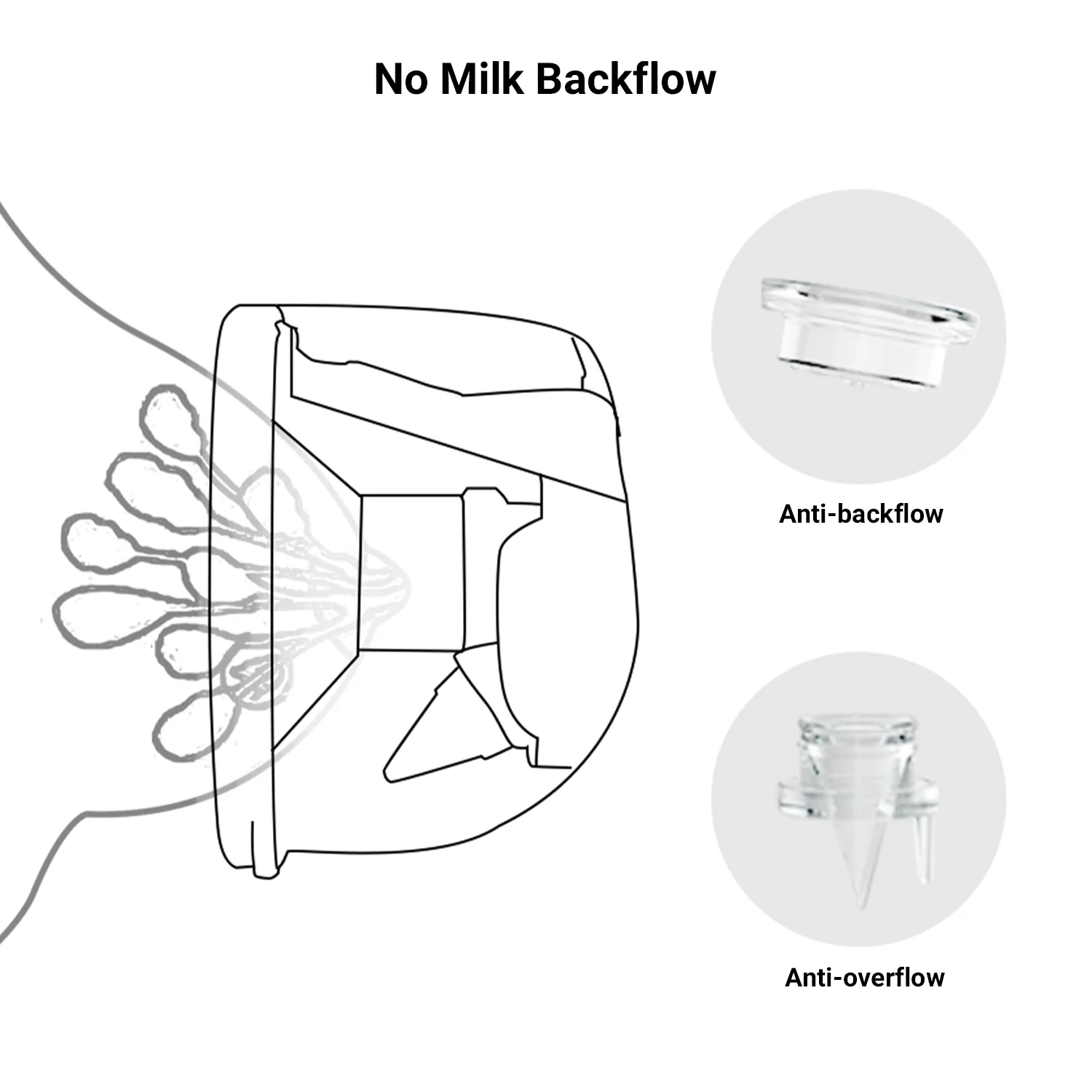 No Milk Backflow

Anti-backflow

Anti-overflow