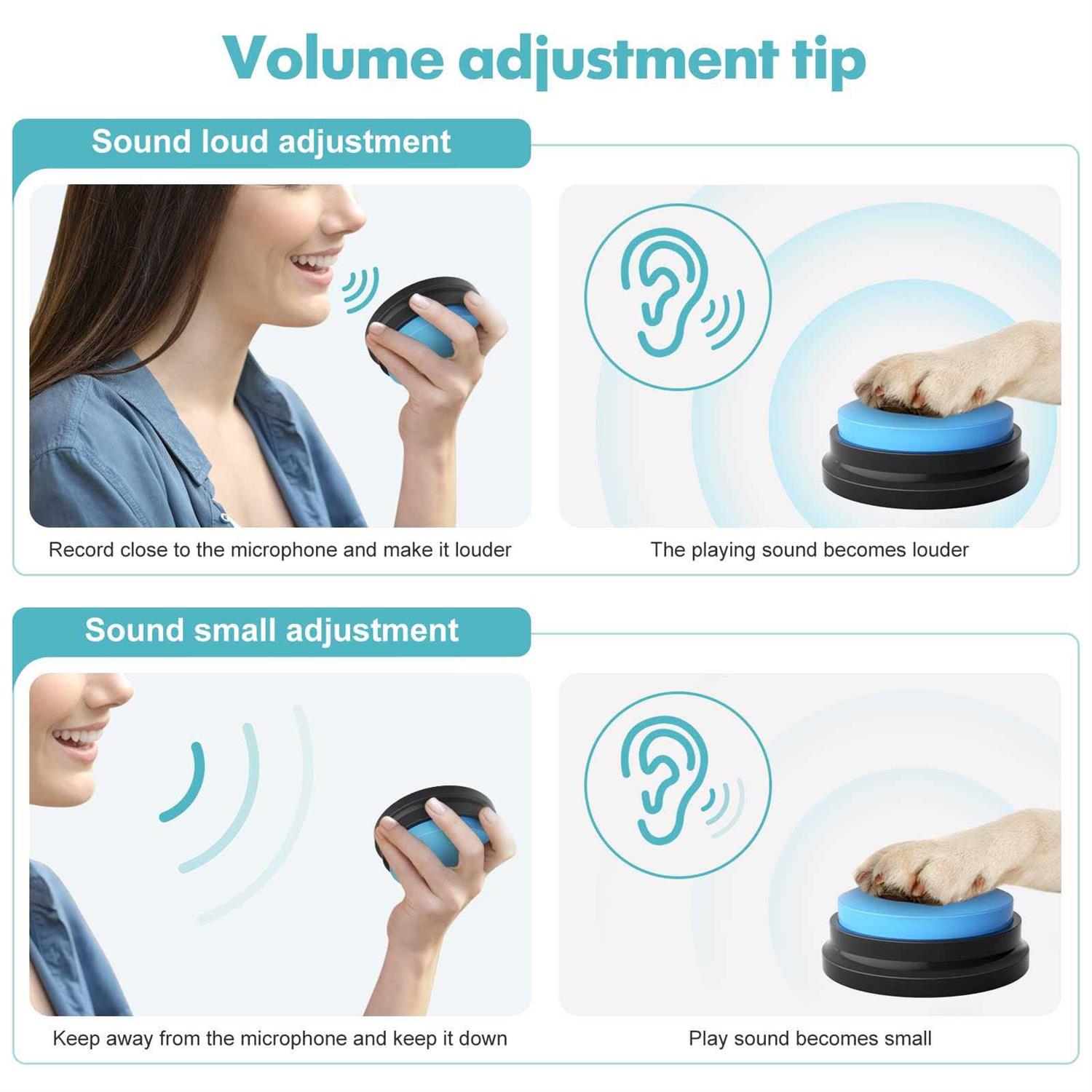 Volume adjustment tip

Sound loud adjustment

Record close to the microphone and make it louder

The playing sound becomes louder

Sound small adjustment

Keep away from the microphone and keep it down

Play sound becomes small