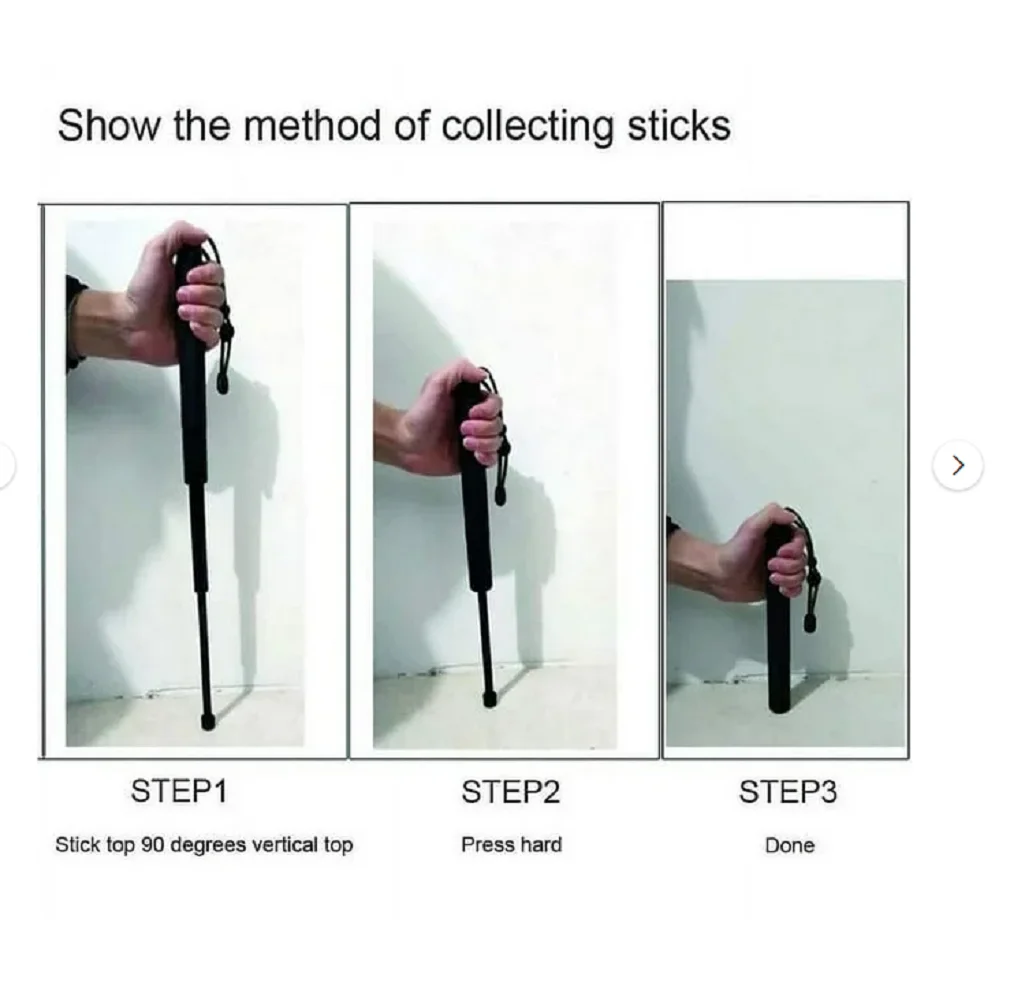 Show the method of collecting sticks

STEP1

Stick top 90 degrees vertical top

STEP2

Press hard

STEP3

Done