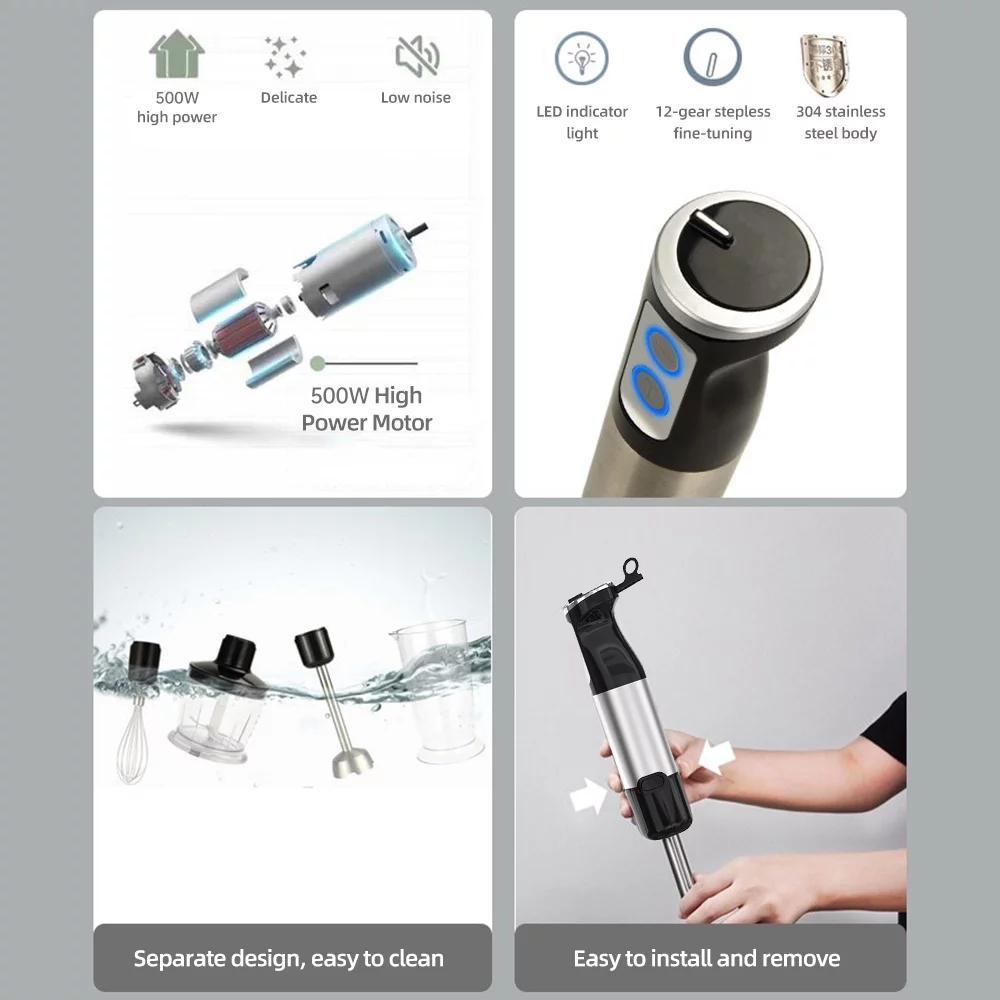 500W high power

Delicate

Low noise

500W High Power Motor

LED indicator light

12-gear stepless fine-tuning

304 stainless steel body

Separate design, easy to clean

Easy to install and remove