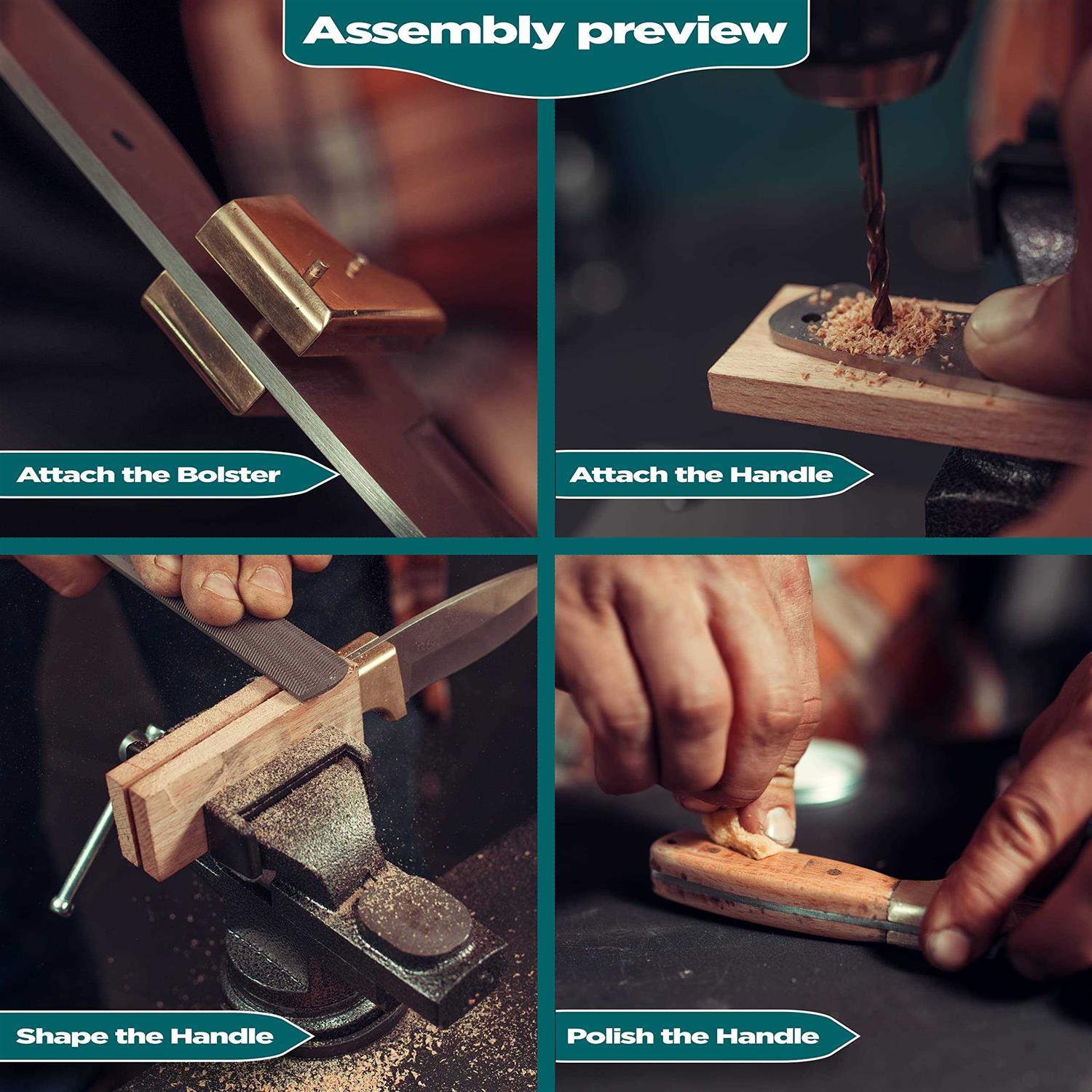 Assembly preview

Attach the Bolster

Attach the Handle

Shape the Handle

Polish the Handle