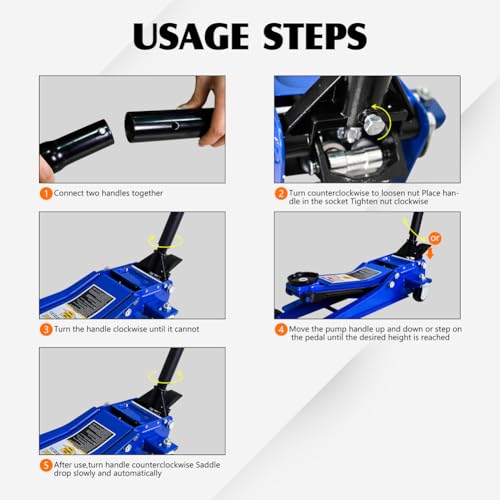 USAGE STEPS

1 Connect two handles together

2 Turn counterclockwise to loosen nut Place handle in the socket Tighten nut clockwise

3 Turn the handle clockwise until it cannot

or

4 Move the pump handle up and down or step on the pedal until the desired height is reached

5 After use,turn handle counterclockwise Saddle drop slowly and automatically