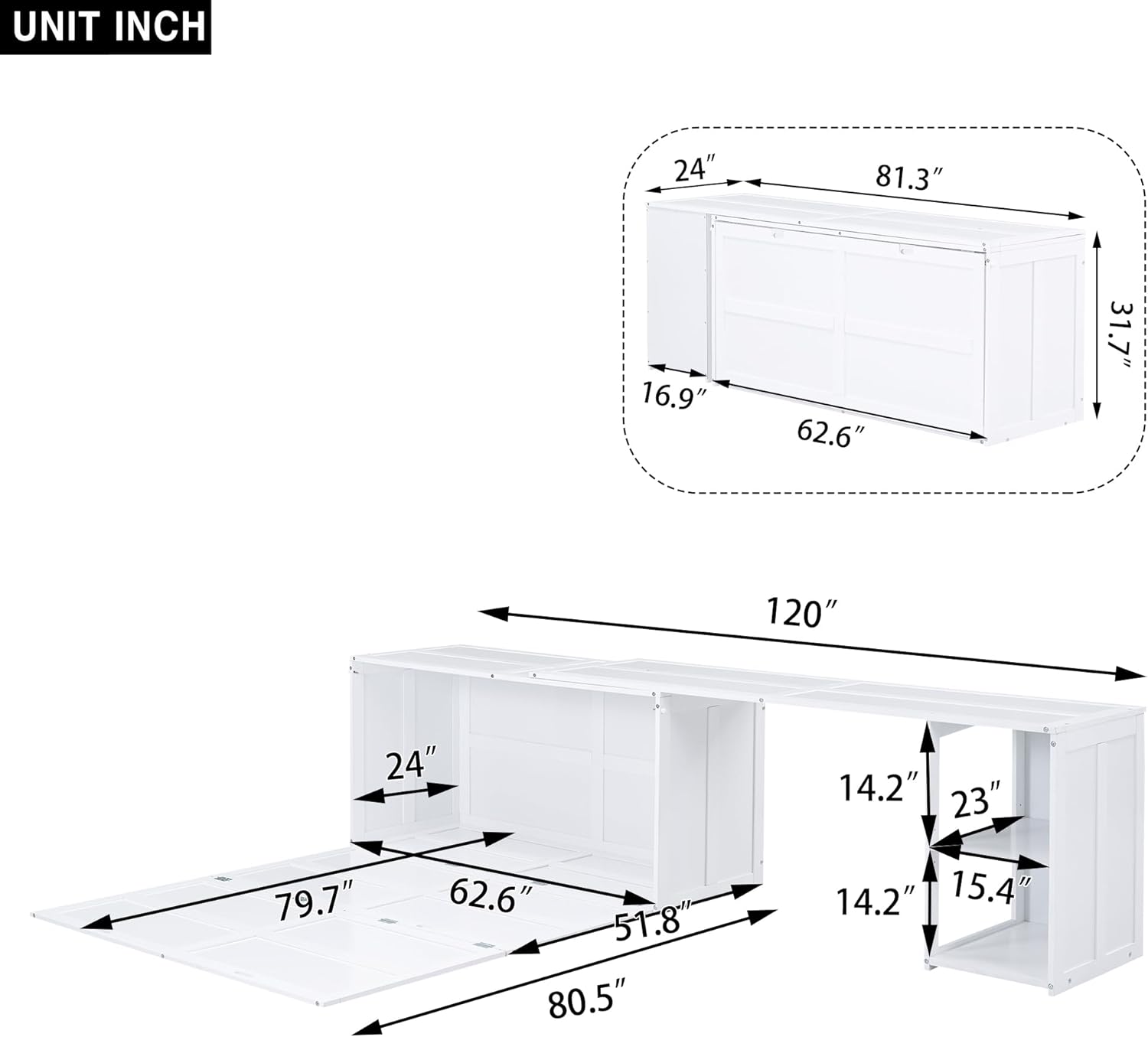 UNIT INCH

24″
81.3″
31.7″
16.9″
62.6″

120″
24″
14.2″
23″
15.4″
14.2″
79.7″
62.6″
51.8″
80.5″