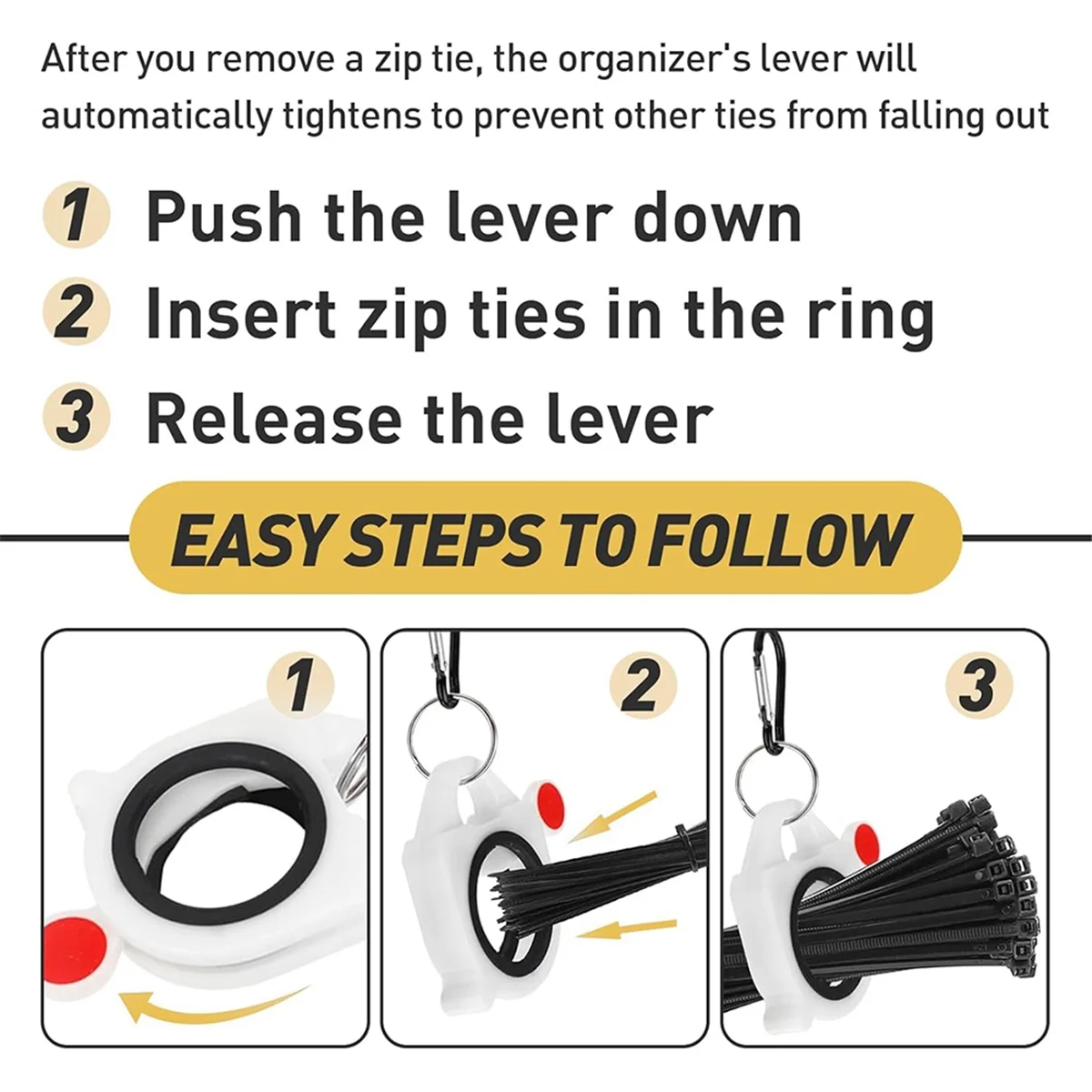 After you remove a zip tie, the organizer's lever will automatically tightens to prevent other ties from falling out

1 Push the lever down

2 Insert zip ties in the ring

3 Release the lever

EASY STEPS TO FOLLOW

1

2

3