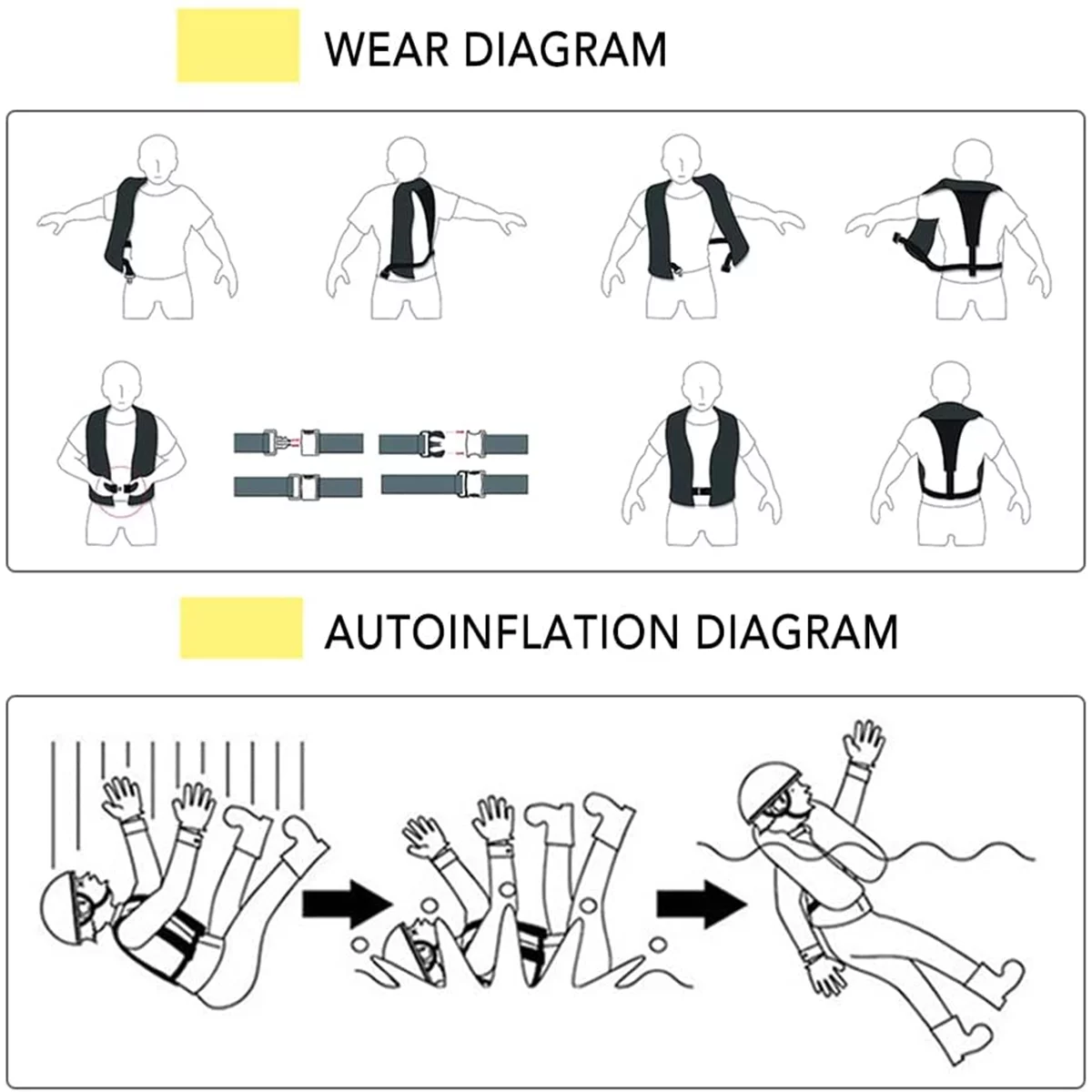 WEAR DIAGRAM

AUTOINFLATION DIAGRAM