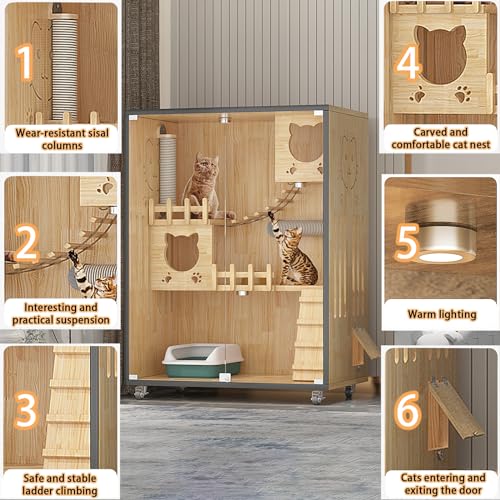 1

Wear-resistant sisal columns

2

Interesting and practical suspension

3

Safe and stable ladder climbing

4

Carved and comfortable cat nest

5

Warm lighting

6

Cats entering and exiting the door