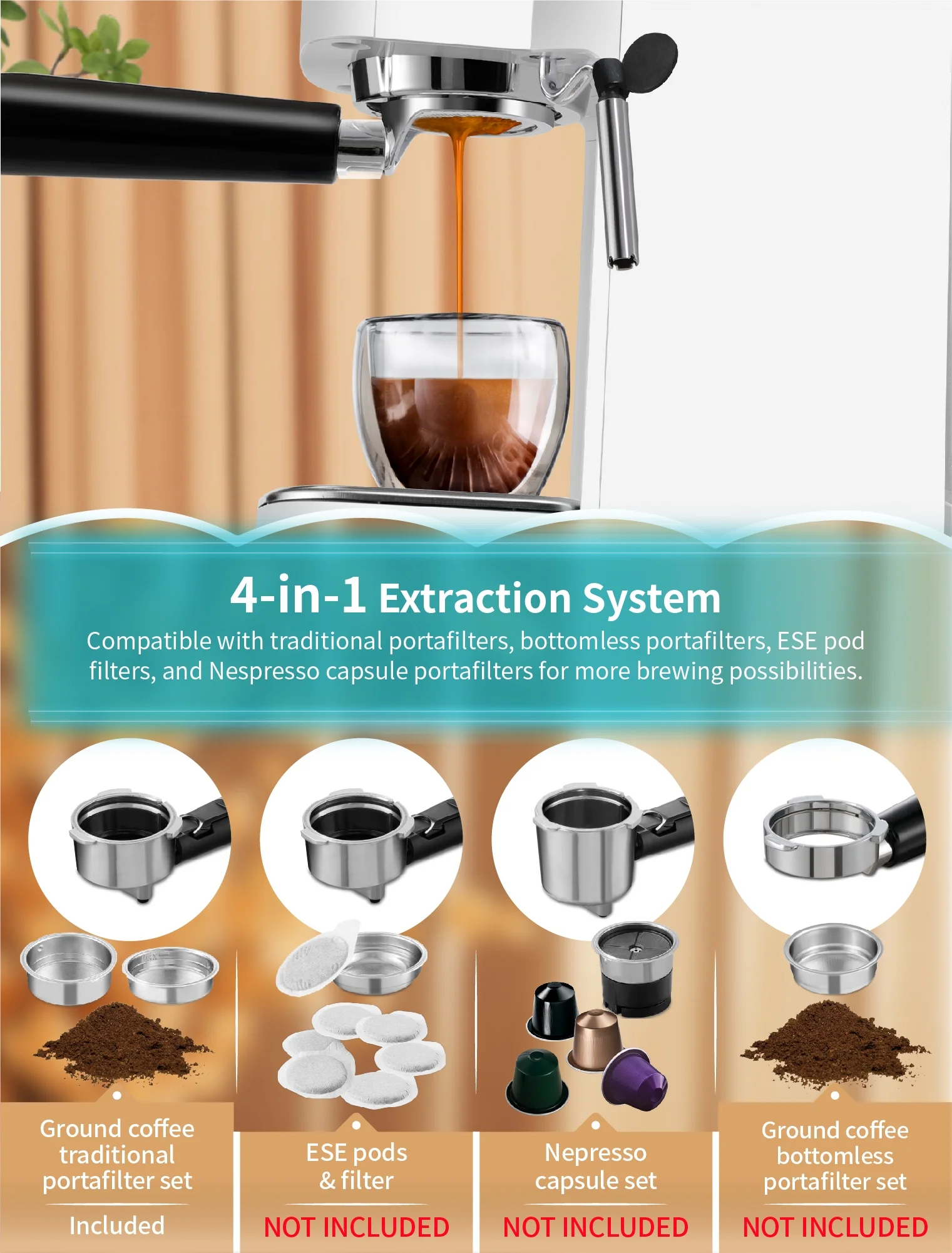 4-in-1 Extraction System

Compatible with traditional portafilters, bottomless portafilters, ESE pod filters, and Nespresso capsule portafilters for more brewing possibilities.

Ground coffee traditional portafilter set

Included

ESE pods & filter

NOT INCLUDED

Nepresso capsule set

NOT INCLUDED

Ground coffee bottomless portafilter set

NOT INCLUDED