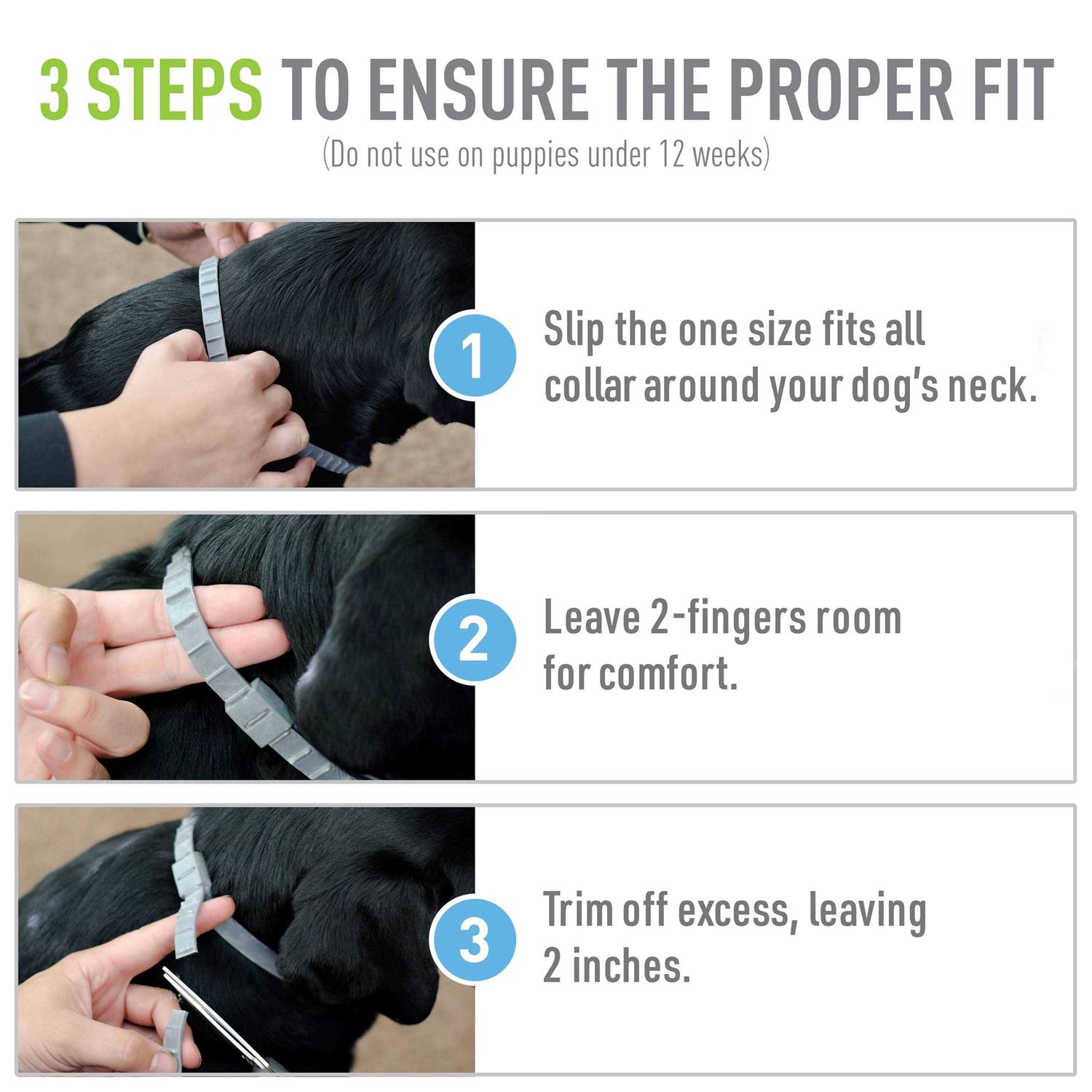 3 STEPS TO ENSURE THE PROPER FIT
(Do not use on puppies under 12 weeks)

1 Slip the one size fits all collar around your dog's neck.

2 Leave 2-fingers room for comfort.

3 Trim off excess, leaving 2 inches.