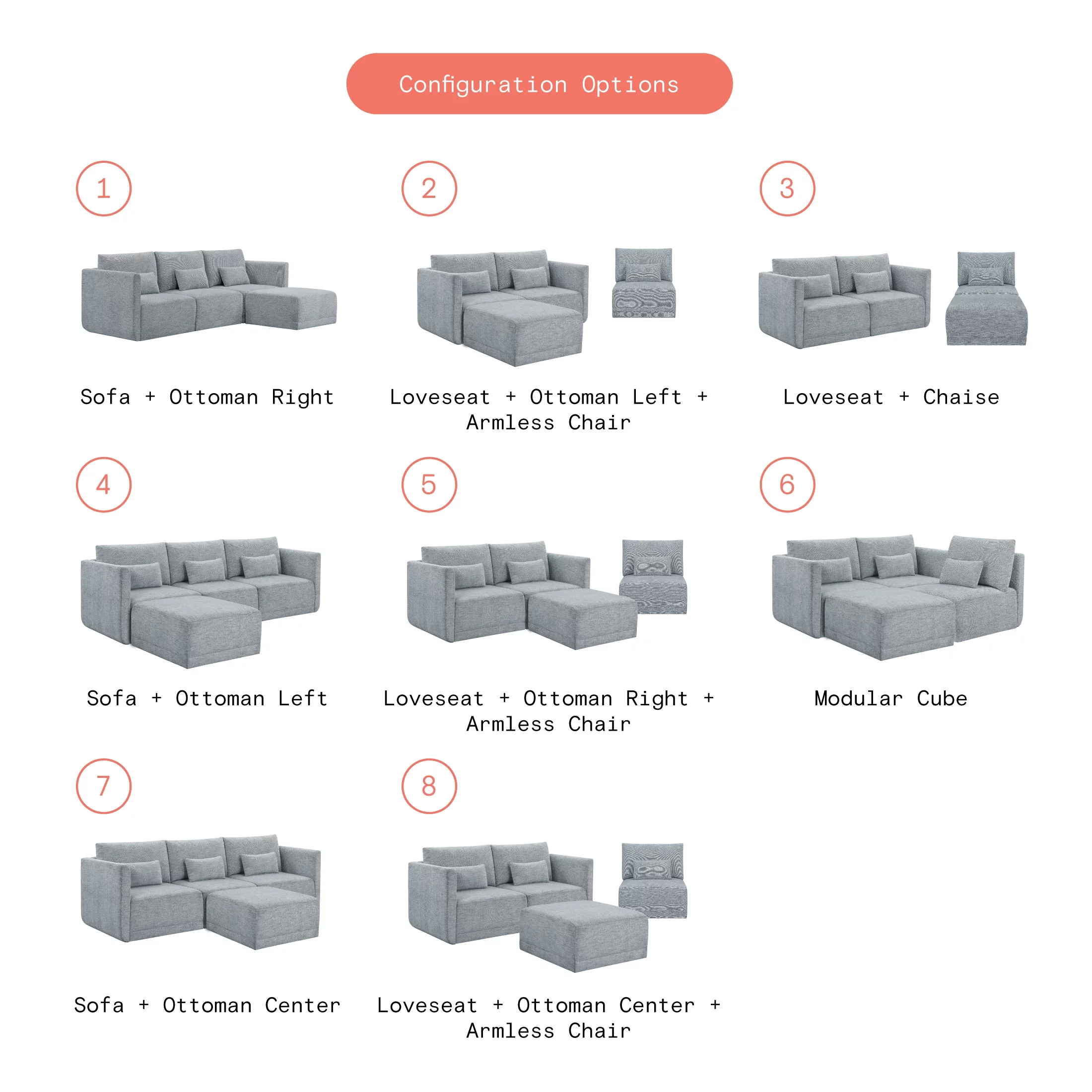 Configuration Options

1

Sofa + Ottoman Right

2

Loveseat + Ottoman Left + Armless Chair

3

Loveseat + Chaise

4

Sofa + Ottoman Left

5

Loveseat + Ottoman Right + Armless Chair

6

Modular Cube

7

Sofa + Ottoman Center

8

Loveseat + Ottoman Center + Armless Chair