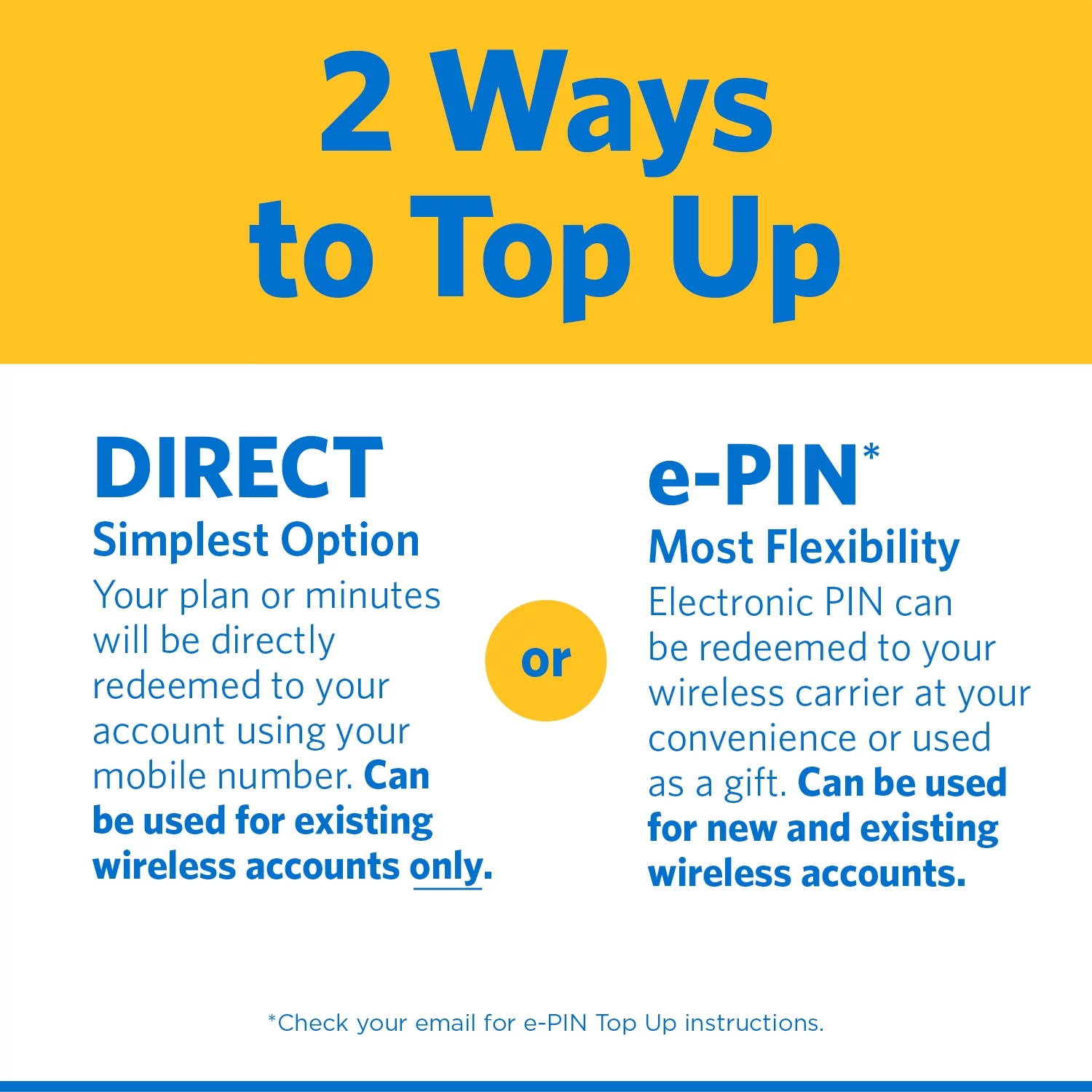 2 Ways to Top Up

DIRECT
Simplest Option
Your plan or minutes will be directly redeemed to your account using your mobile number. Can be used for existing wireless accounts only.

or

e-PIN*
Most Flexibility
Electronic PIN can be redeemed to your wireless carrier at your convenience or used as a gift. Can be used for new and existing wireless accounts.

*Check your email for e-PIN Top Up instructions.