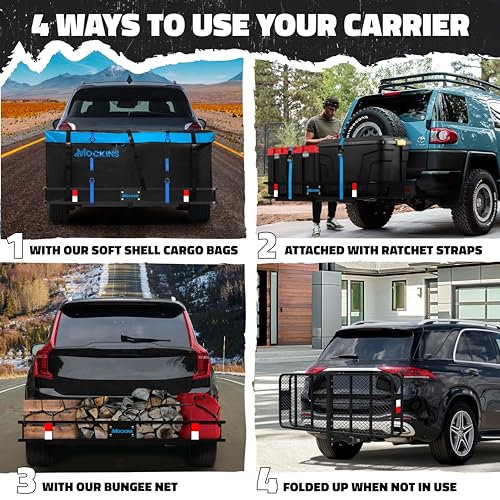 4 WAYS TO USE YOUR CARRIER

MOCKINS

MOCKINS

1 WITH OUR SOFT SHELL CARGO BAGS

2 ATTACHED WITH RATCHET STRAPS

MOCKINS

3 WITH OUR BUNGEE NET

4 FOLDED UP WHEN NOT IN USE