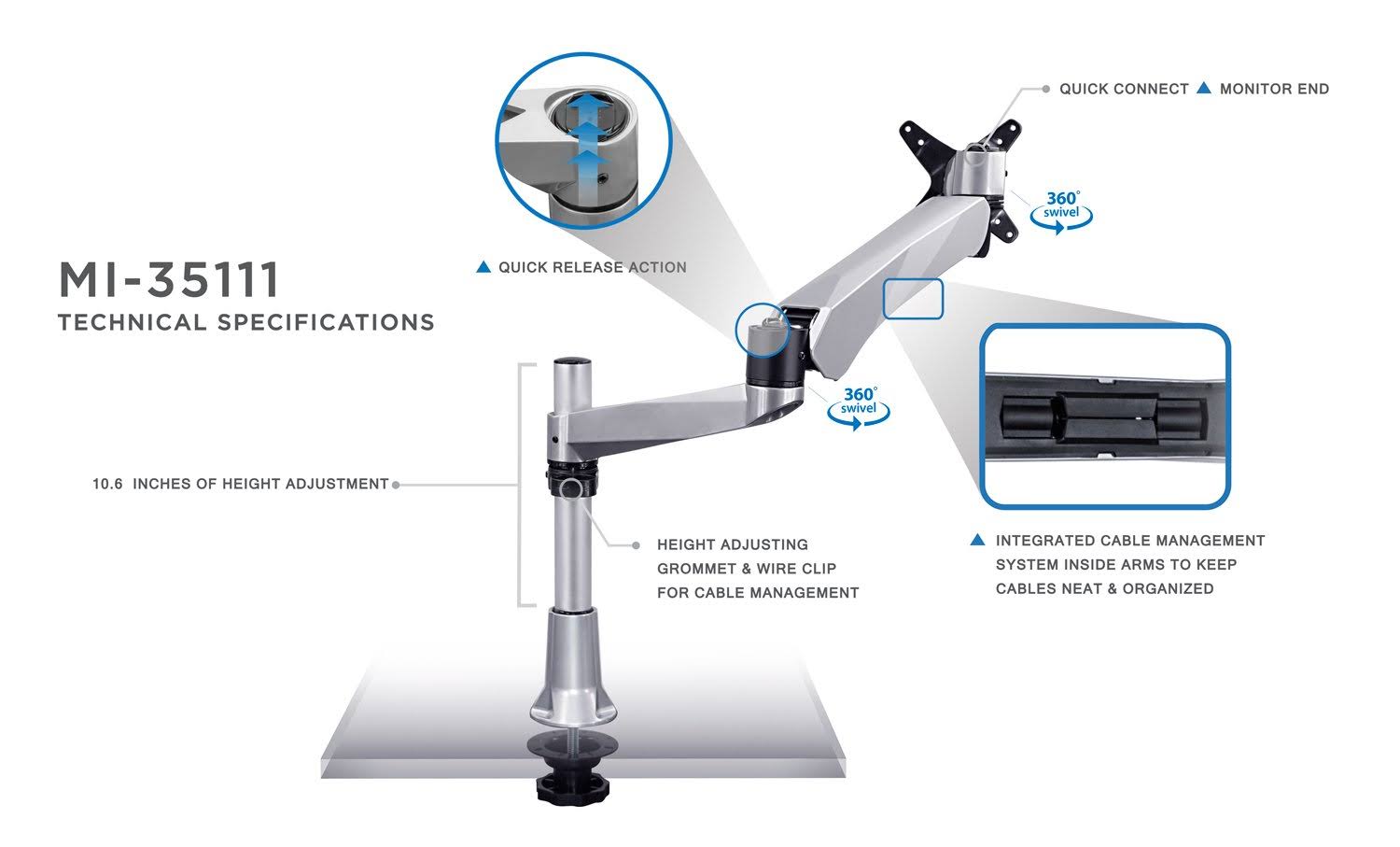 QUICK CONNECT ▲ MONITOR END

360° swivel

▲ QUICK RELEASE ACTION

MI-35111
TECHNICAL SPECIFICATIONS

360° swivel

10.6 INCHES OF HEIGHT ADJUSTMENT

HEIGHT ADJUSTING GROMMET & WIRE CLIP FOR CABLE MANAGEMENT

▲ INTEGRATED CABLE MANAGEMENT SYSTEM INSIDE ARMS TO KEEP CABLES NEAT & ORGANIZED