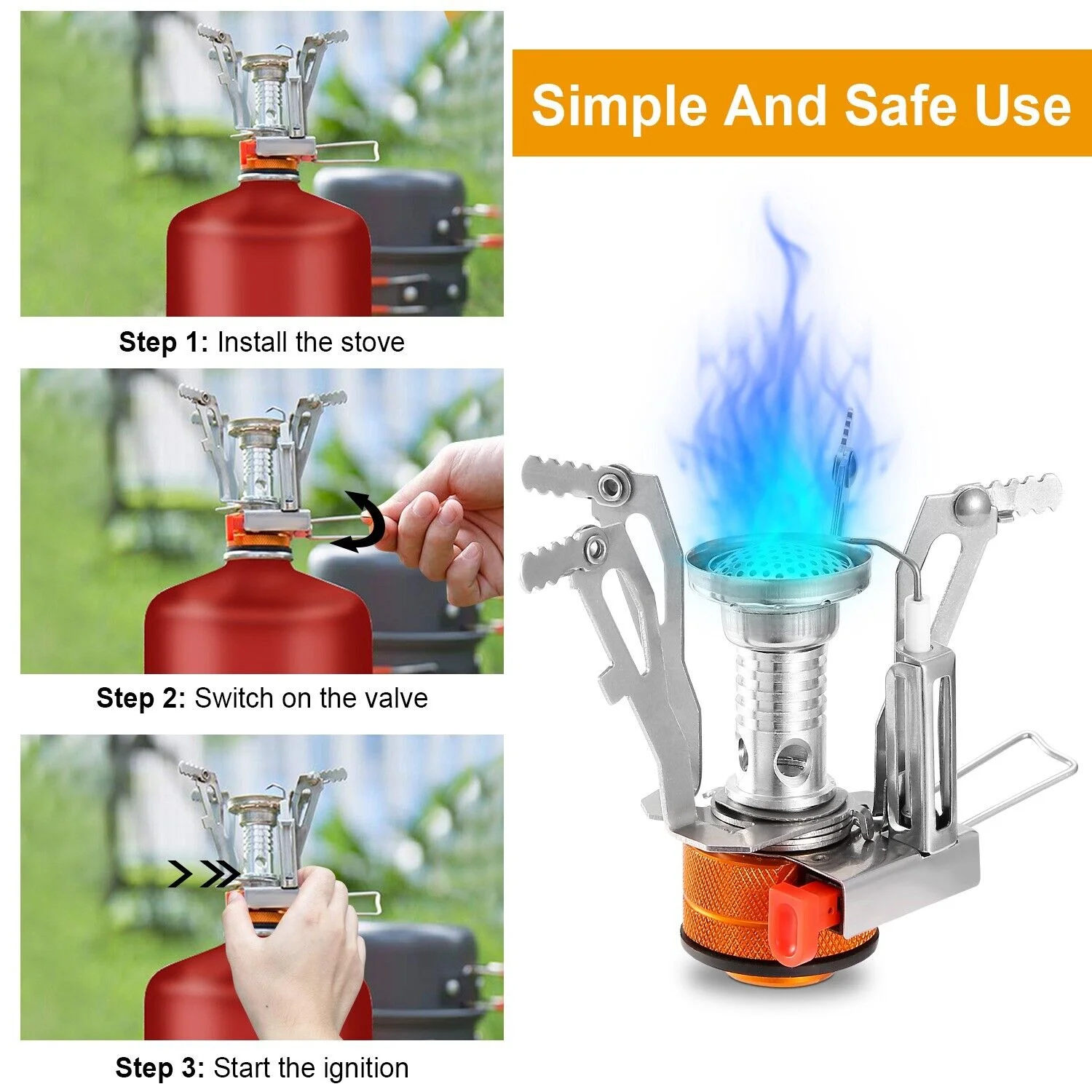 Simple And Safe Use

Step 1: Install the stove

Step 2: Switch on the valve

Step 3: Start the ignition