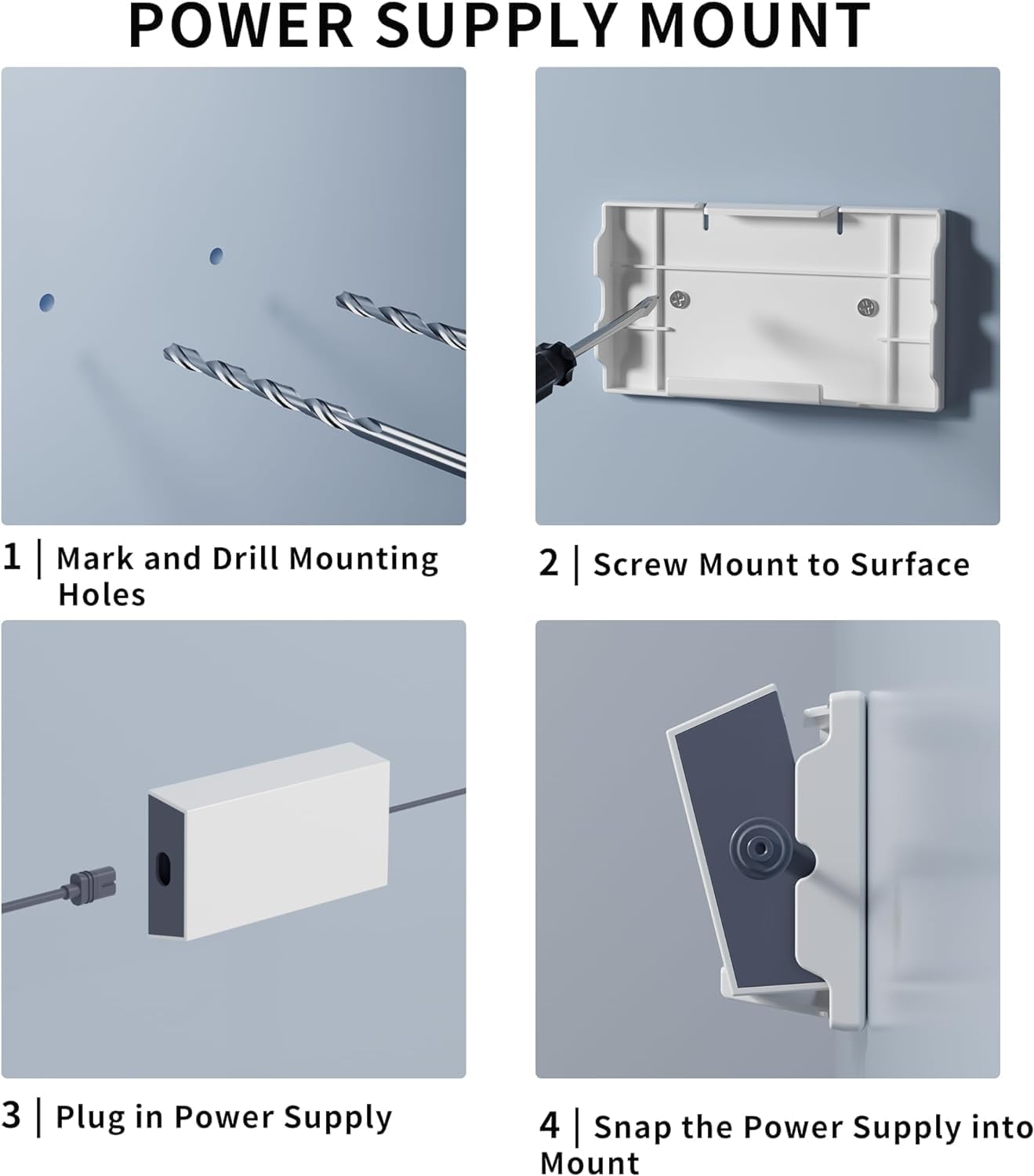 POWER SUPPLY MOUNT

1 | Mark and Drill Mounting Holes

2 | Screw Mount to Surface

3 | Plug in Power Supply

4 | Snap the Power Supply into Mount