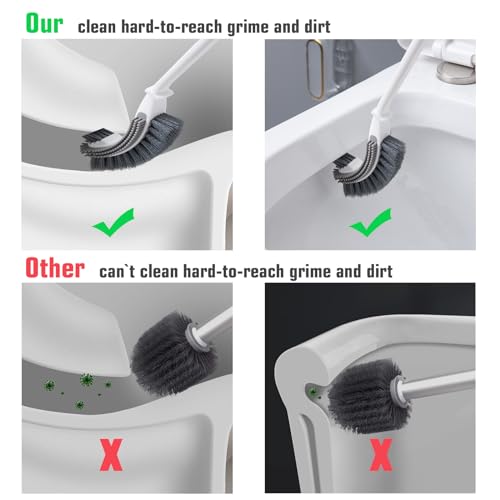 Our clean hard-to-reach grime and dirt

Other can`t clean hard-to-reach grime and dirt

X

X