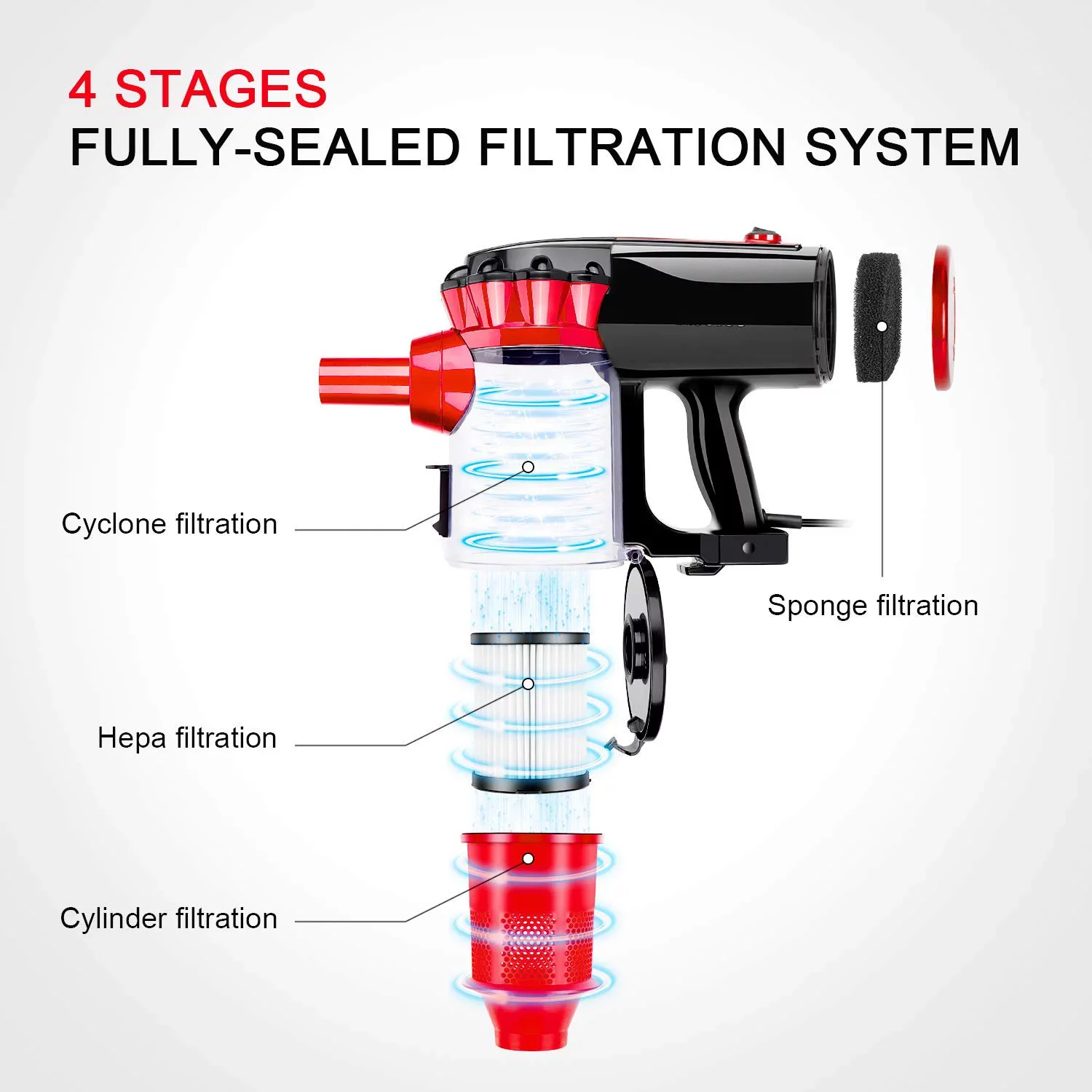 4 STAGES
FULLY-SEALED FILTRATION SYSTEM

Cyclone filtration

Sponge filtration

Hepa filtration

Cylinder filtration