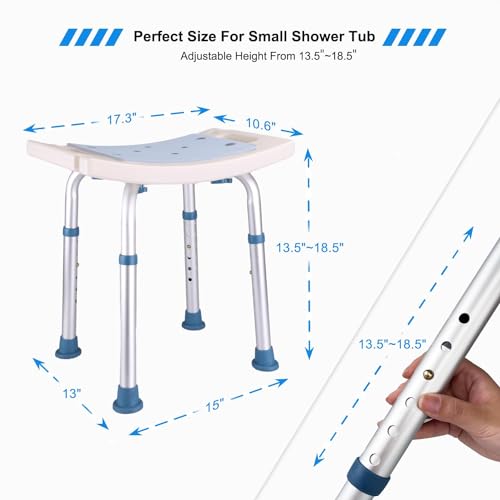 Perfect Size For Small Shower Tub
Adjustable Height From 13.5"~18.5"

17.3"
10.6"
13.5"~18.5"
13"
15"
13.5"~18.5"