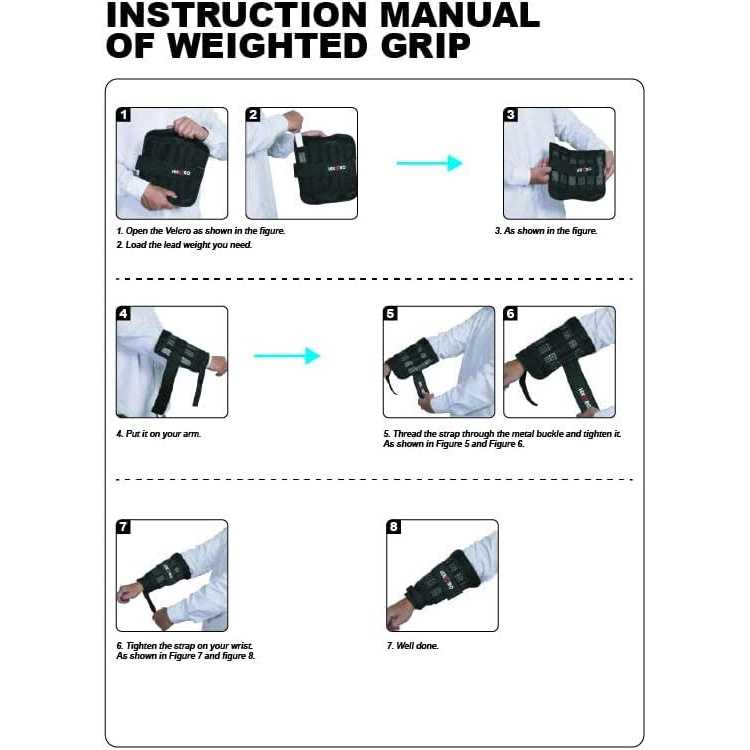 INSTRUCTION MANUAL OF WEIGHTED GRIP

1

2

3

1. Open the Velcro as shown in the figure.
2. Load the lead weight you need.

3. As shown in the figure.

4

5

6

4. Put it on your arm.

5. Thread the strap through the metal buckle and tighten it. As shown in Figure 5 and Figure 6.

7

8

6. Tighten the strap on your wrist. As shown in Figure 7 and figure 8.

7. Well done.