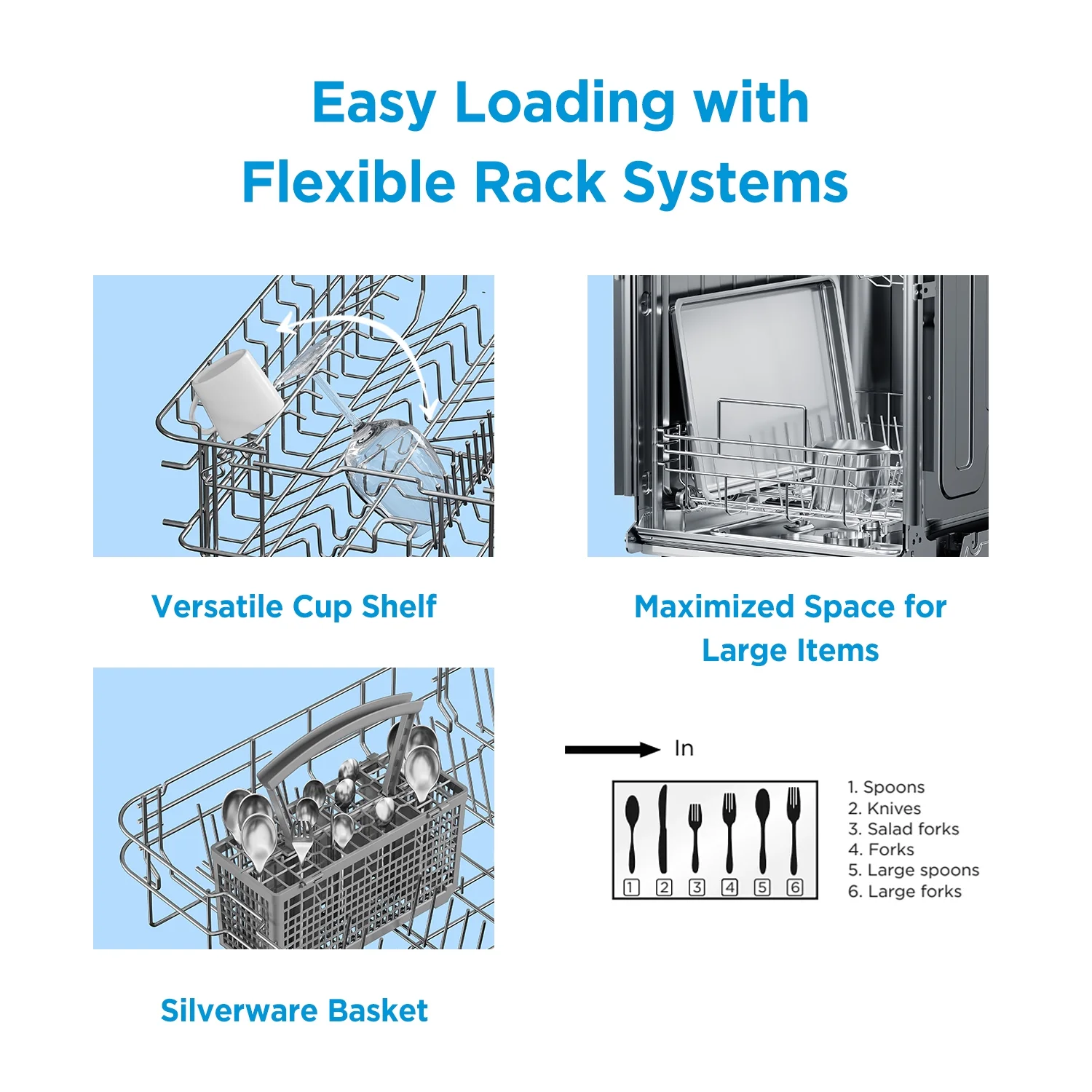 Easy Loading with
Flexible Rack Systems

Versatile Cup Shelf

Maximized Space for Large Items

Silverware Basket

In

1 2 3 4 5 6

1. Spoons
2. Knives
3. Salad forks
4. Forks
5. Large spoons
6. Large forks