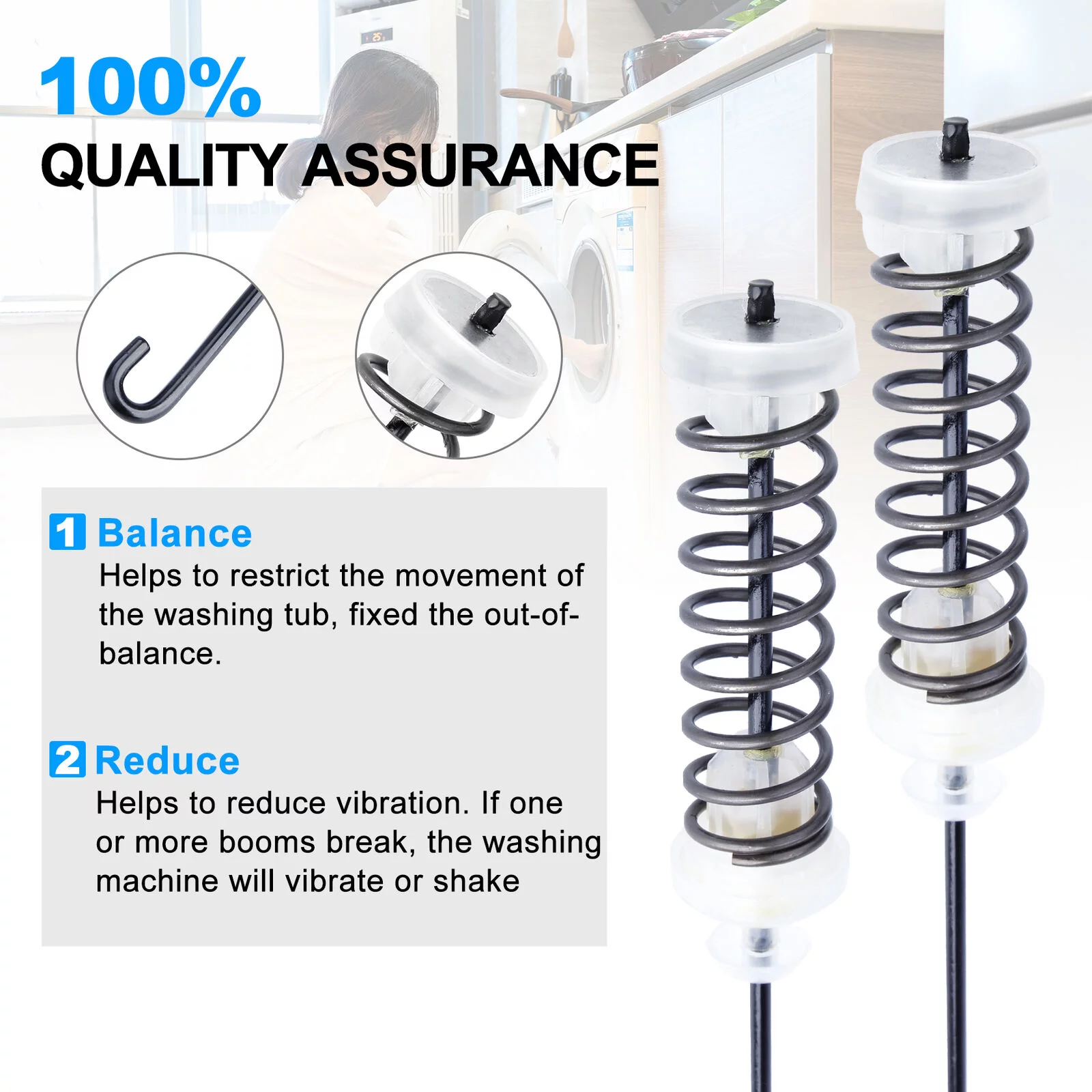 100%
QUALITY ASSURANCE

1 Balance
Helps to restrict the movement of the washing tub, fixed the out-of-balance.

2 Reduce
Helps to reduce vibration. If one or more booms break, the washing machine will vibrate or shake