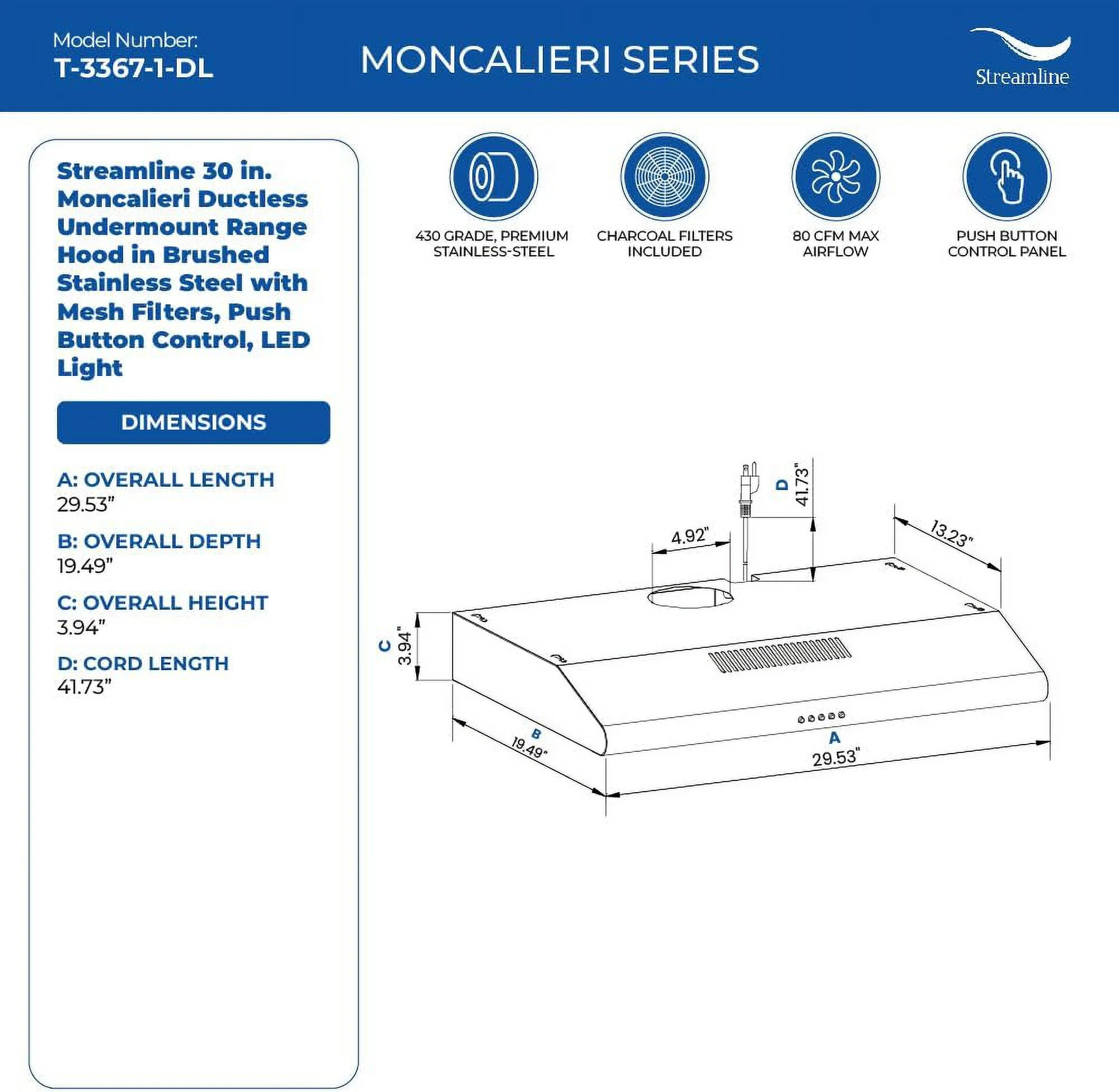 Model Number:
T-3367-1-DL

MONCALIERI SERIES

Streamline

Streamline 30 in. Moncalieri Ductless Undermount Range Hood in Brushed Stainless Steel with Mesh Filters, Push Button Control, LED Light

DIMENSIONS

A: OVERALL LENGTH
29.53"

B: OVERALL DEPTH
19.49"

C: OVERALL HEIGHT
3.94"

D: CORD LENGTH
41.73"

430 GRADE, PREMIUM STAINLESS-STEEL

CHARCOAL FILTERS INCLUDED

80 CFM MAX AIRFLOW

PUSH BUTTON CONTROL PANEL

D
41.73"

4.92"

13.23"

C
3.94"

B
19.49"

A
29.53"