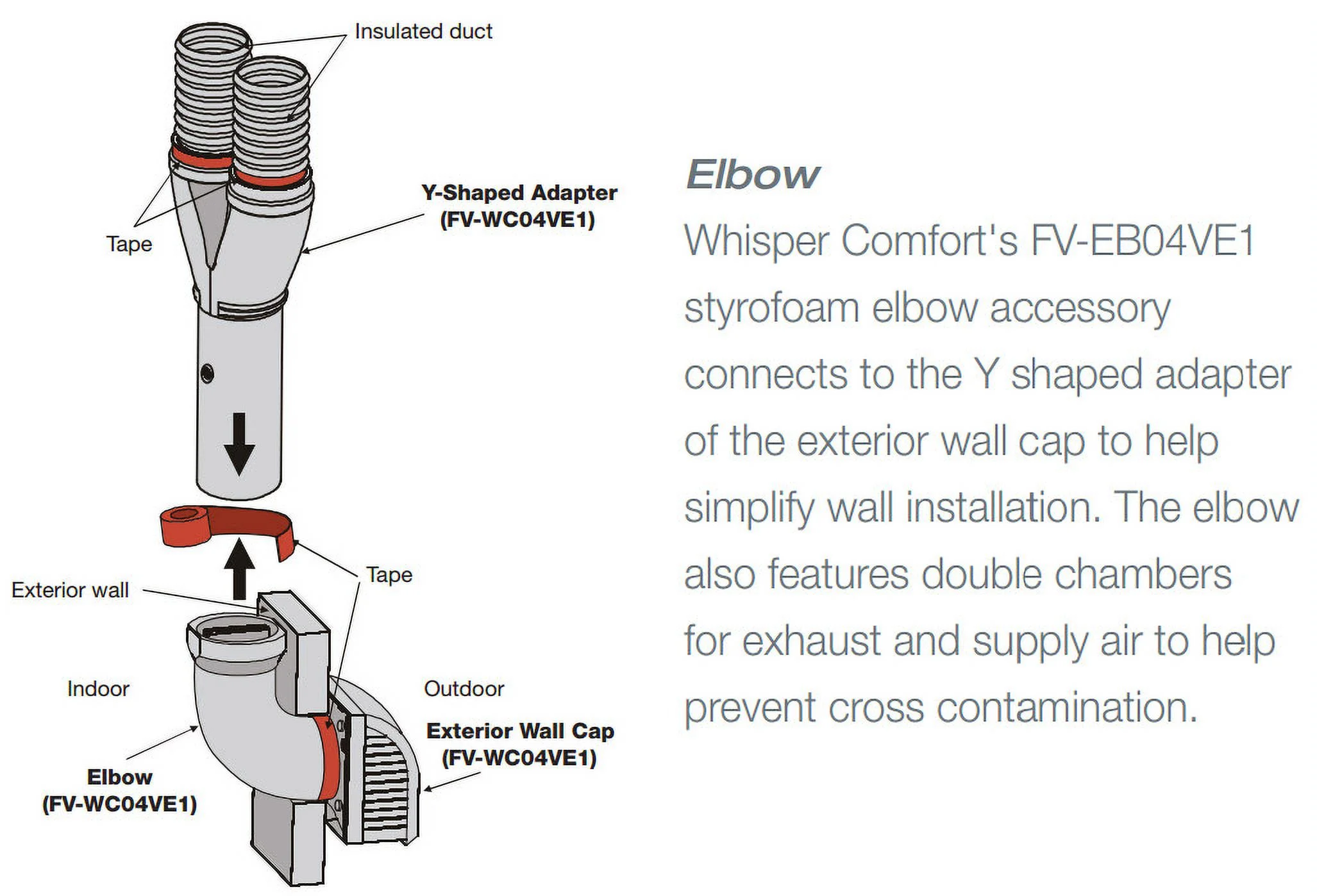 Insulated duct

Y-Shaped Adapter
(FV-WC04VE1)

Tape

Tape

Exterior wall

Indoor

Outdoor

Exterior Wall Cap
(FV-WC04VE1)

Elbow
(FV-WC04VE1)

Elbow

Whisper Comfort's FV-EB04VE1 styrofoam elbow accessory connects to the Y shaped adapter of the exterior wall cap to help simplify wall installation. The elbow also features double chambers for exhaust and supply air to help prevent cross contamination.