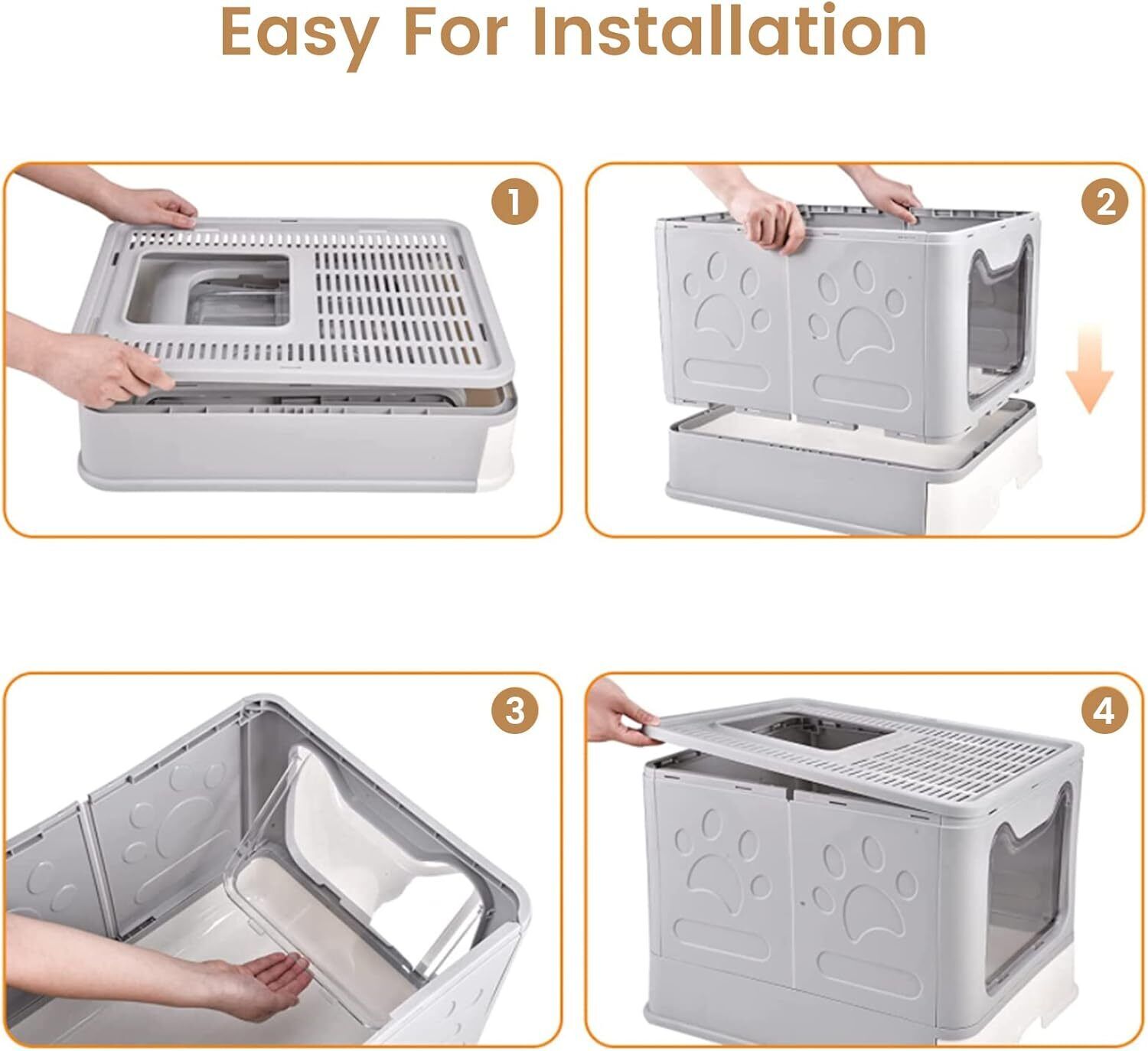 Easy For Installation

1

2

3

4