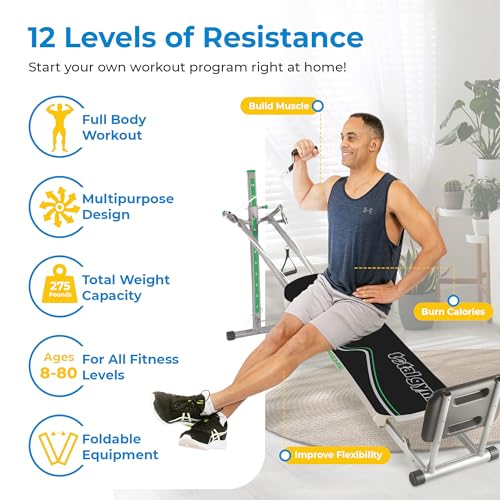 12 Levels of Resistance

Start your own workout program right at home!

Full Body Workout

Multipurpose Design

275 Pounds

Total Weight Capacity

Ages 8-80

For All Fitness Levels

Foldable Equipment

Build Muscle

Burn Calories

Improve Flexibility

totalgym