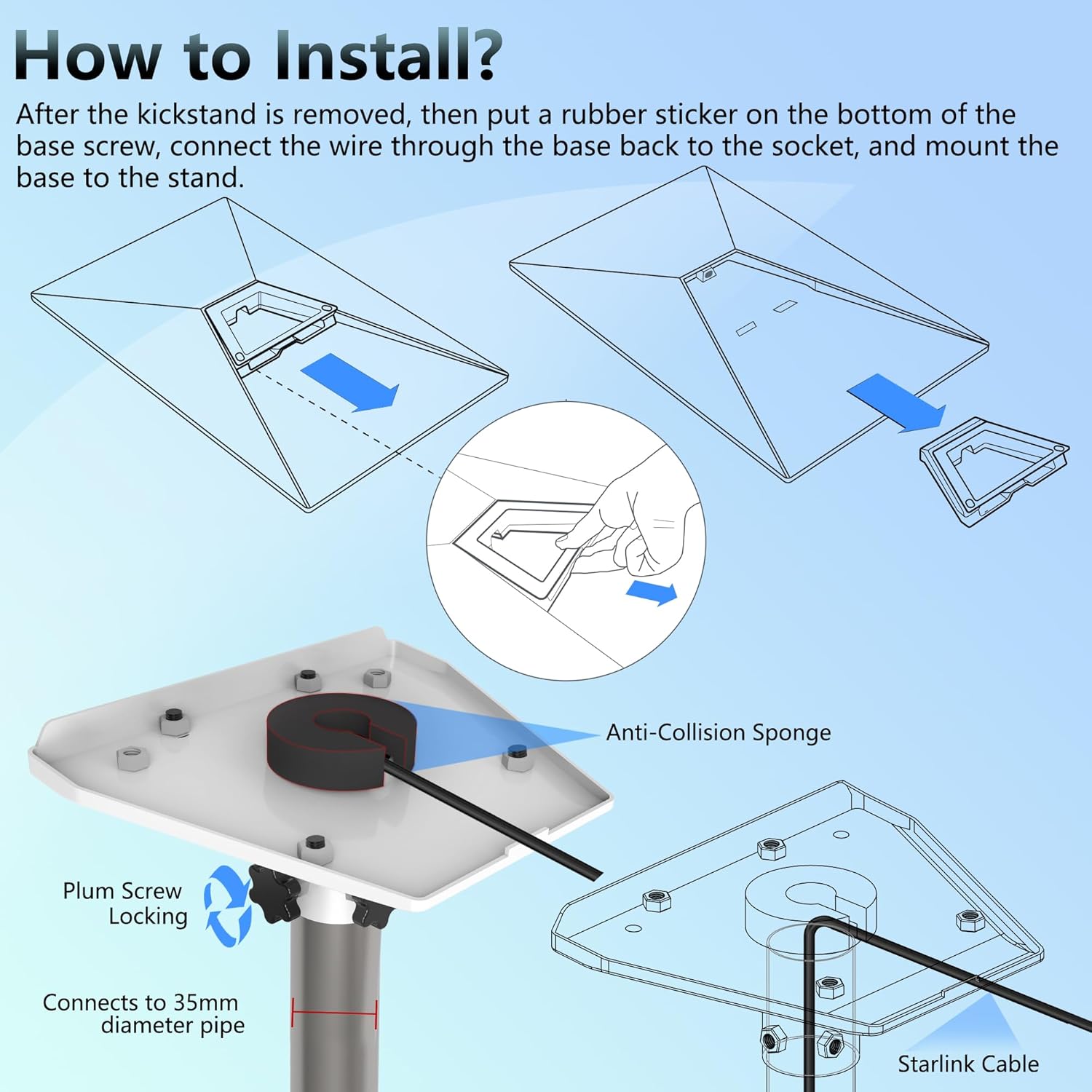 How to Install?

After the kickstand is removed, then put a rubber sticker on the bottom of the base screw, connect the wire through the base back to the socket, and mount the base to the stand.

Anti-Collision Sponge

Plum Screw Locking

Connects to 35mm diameter pipe

Starlink Cable