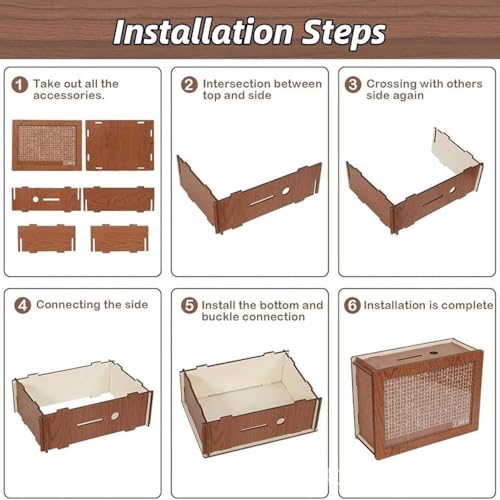 Installation Steps

1 Take out all the accessories.

2 Intersection between top and side

3 Crossing with others side again

4 Connecting the side

5 Install the bottom and buckle connection

6 Installation is complete