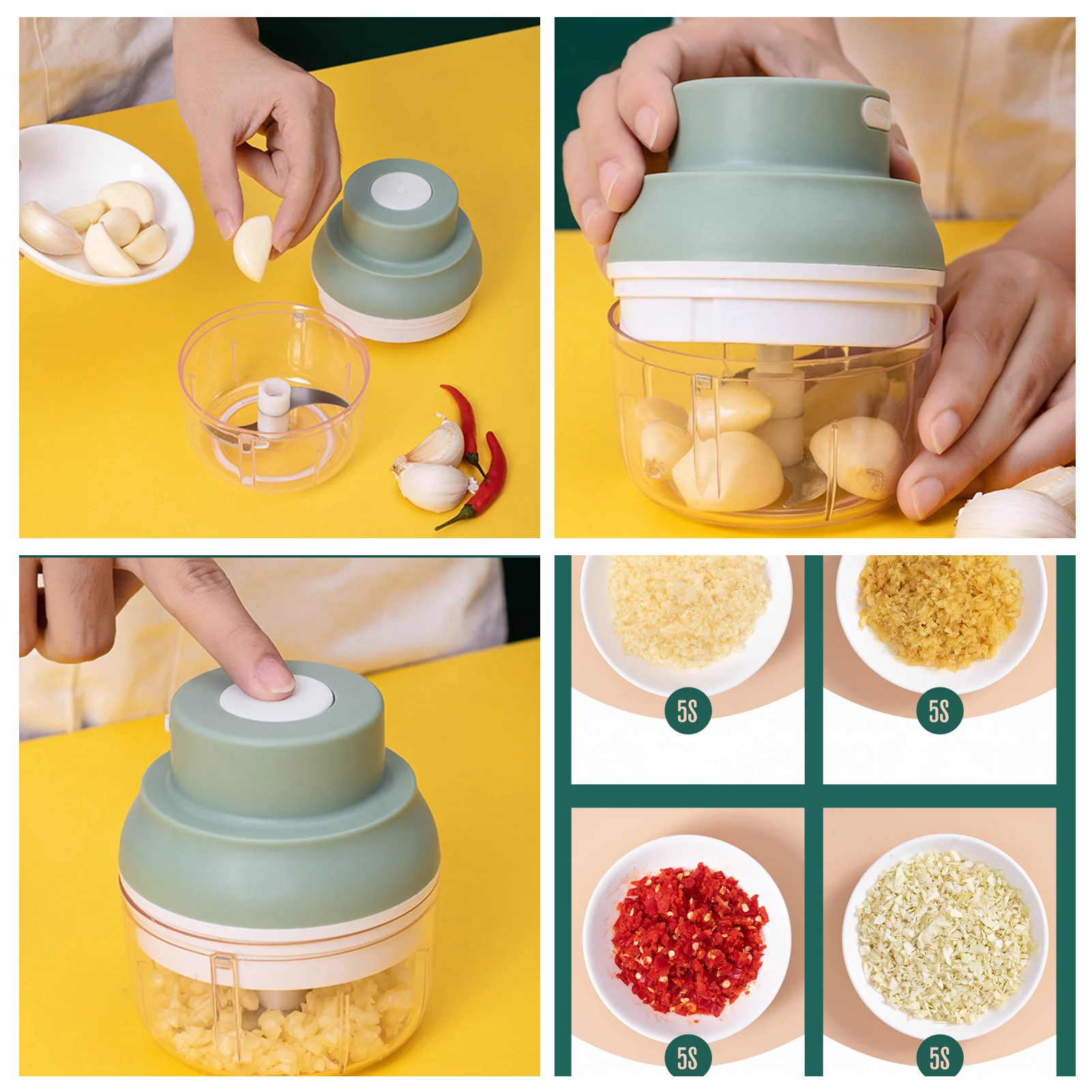 5S

5S

5S

5S