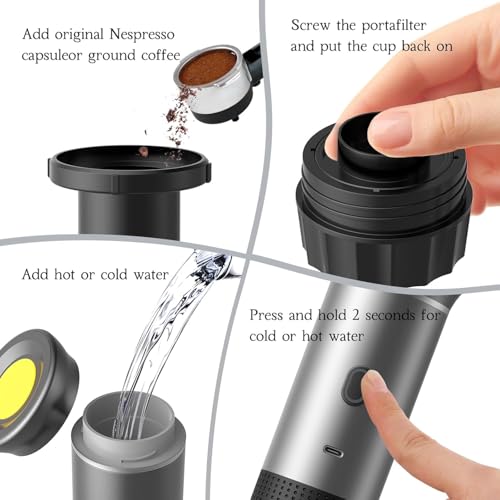 Add original Nespresso capsuleor ground coffee

Screw the portafilter and put the cup back on

Add hot or cold water

Press and hold 2 seconds for cold or hot water