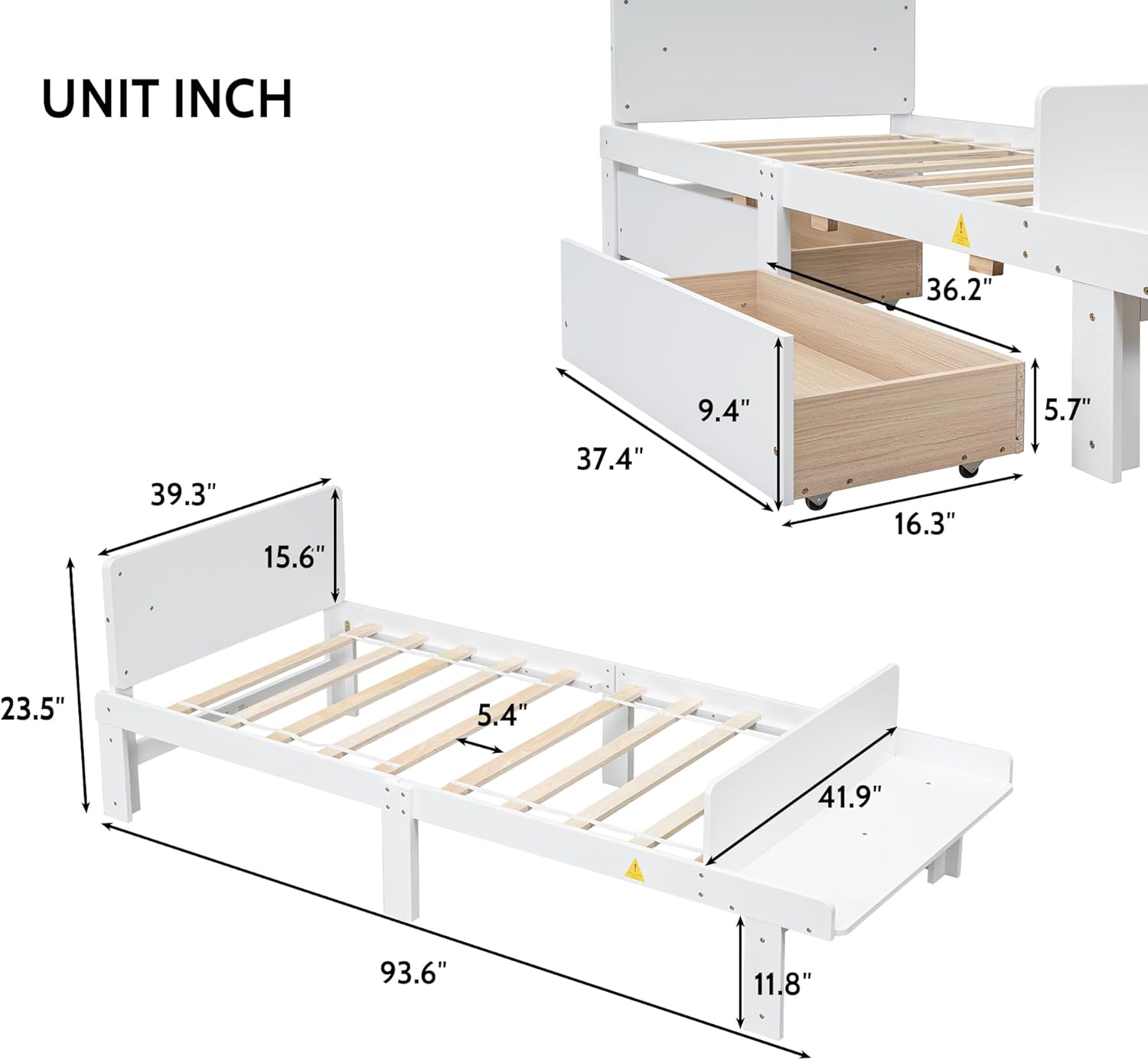 UNIT INCH

36.2"

9.4"

5.7"

37.4"

16.3"

39.3"

15.6"

23.5"

5.4"

41.9"

93.6"

11.8"