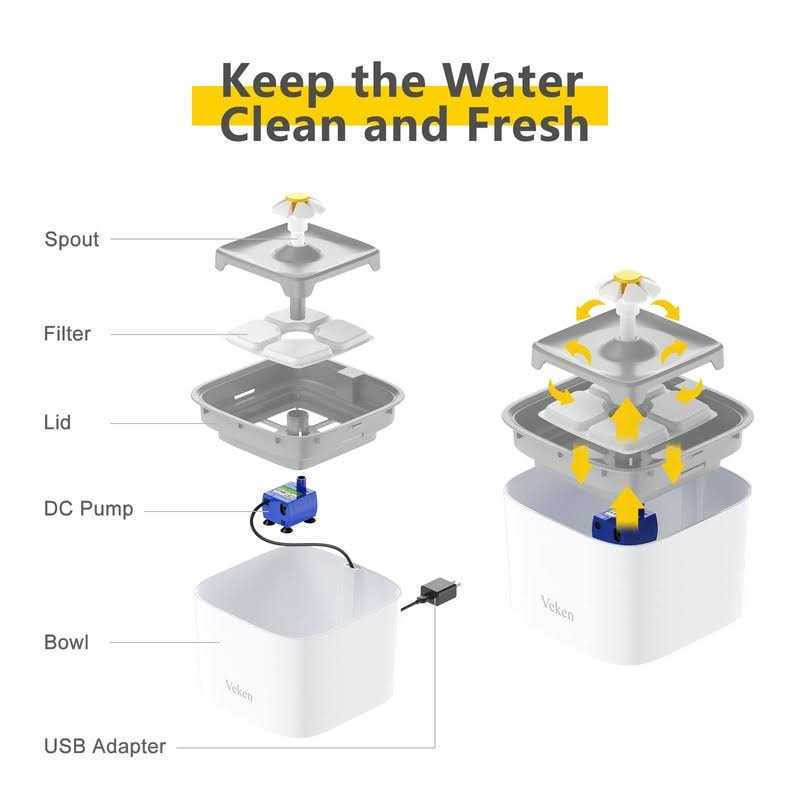 Keep the Water
Clean and Fresh

Spout

Filter

Lid

DC Pump

Bowl

USB Adapter

Veken

Veken