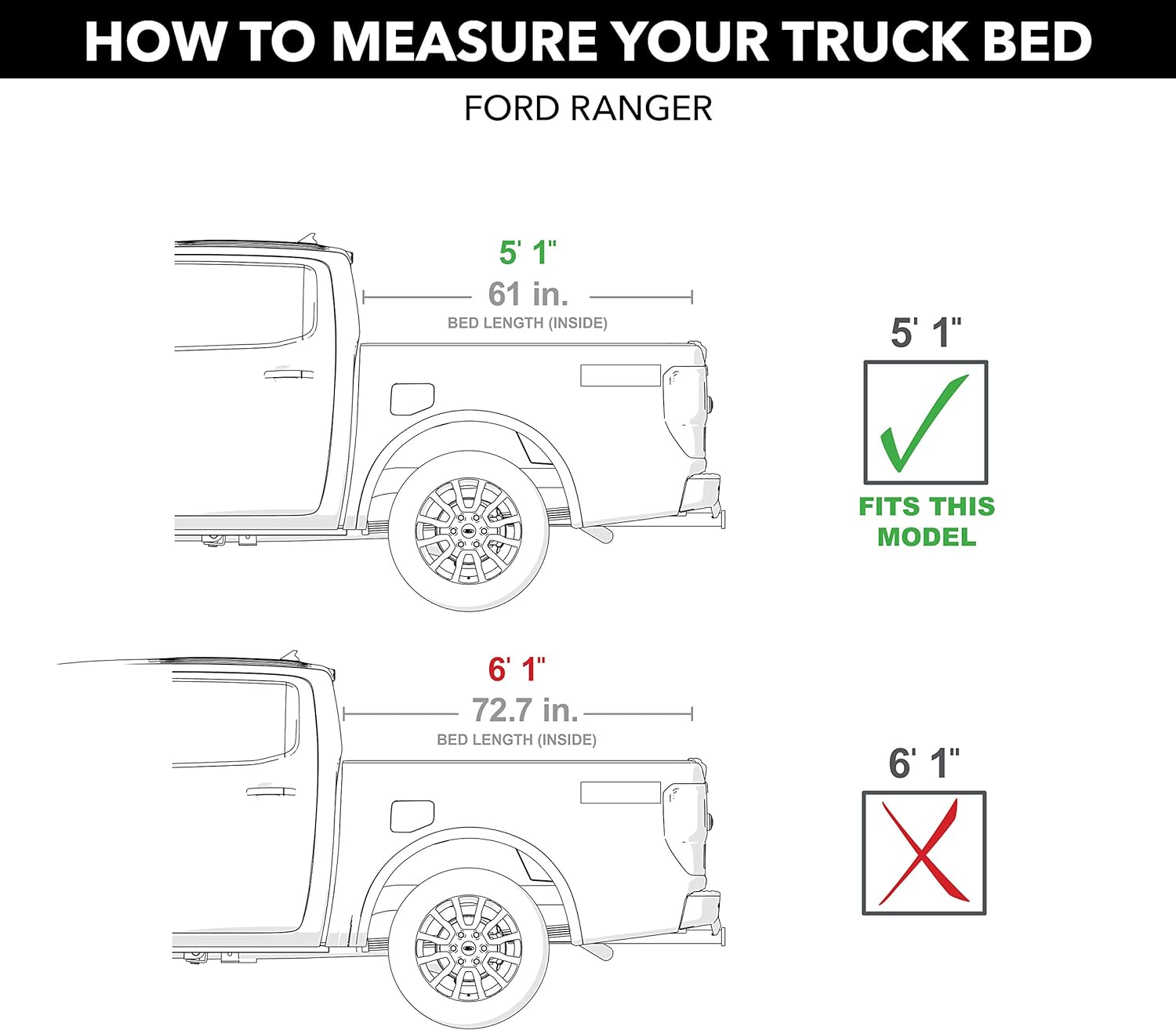 HOW TO MEASURE YOUR TRUCK BED

FORD RANGER

5' 1"
61 in.
BED LENGTH (INSIDE)

5' 1"

FITS THIS MODEL

6' 1"
72.7 in.
BED LENGTH (INSIDE)

6' 1"