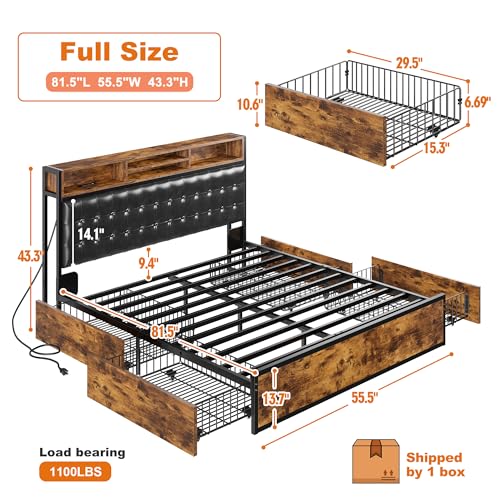 Full Size
81.5"L 55.5"W 43.3"H

29.5"
10.6"
6.69"
15.3"

43.3"
14.1"
9.4"
81.5"
13.7"
55.5"

Load bearing
1100LBS

Shipped by 1 box