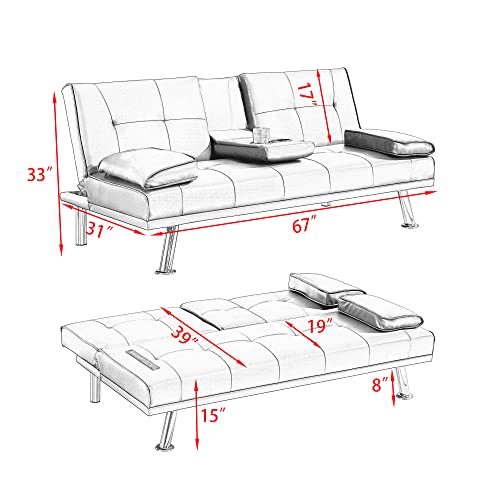 17″
33″
31″
67″
39″
19″
8″
15″