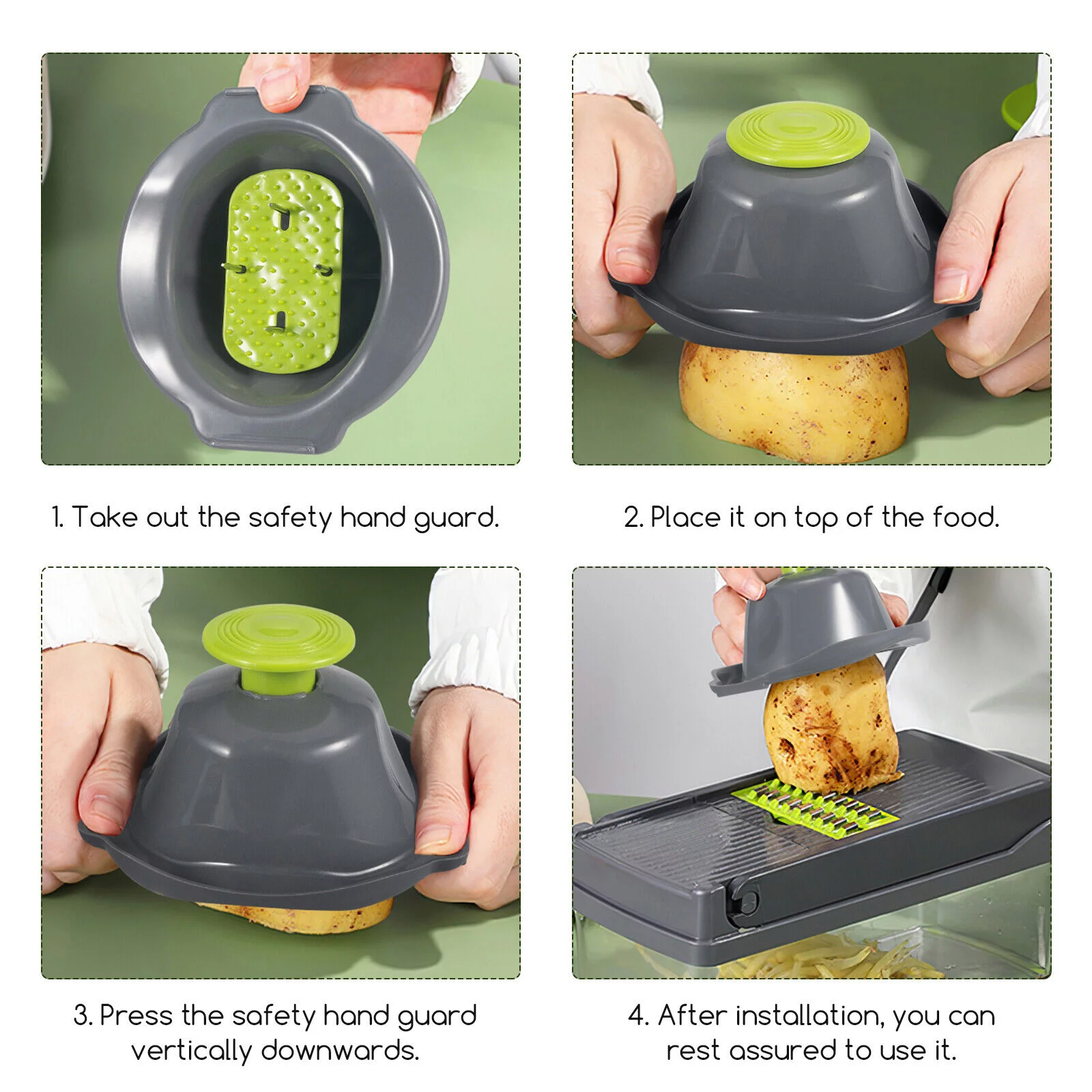 1. Take out the safety hand guard.

2. Place it on top of the food.

3. Press the safety hand guard vertically downwards.

4. After installation, you can rest assured to use it.