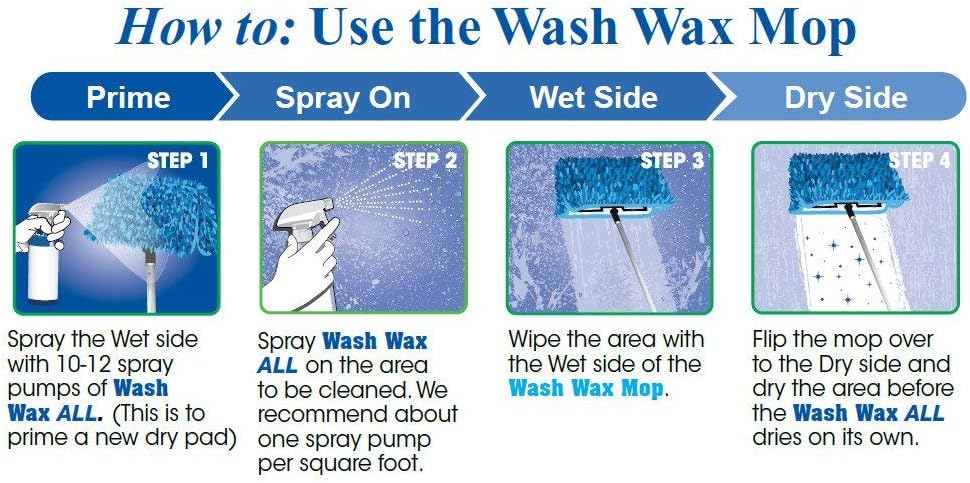 How to: Use the Wash Wax Mop

Prime

Spray On

Wet Side

Dry Side

STEP 1

Spray the Wet side with 10-12 spray pumps of Wash Wax ALL. (This is to prime a new dry pad)

STEP 2

Spray Wash Wax ALL on the area to be cleaned. We recommend about one spray pump per square foot.

STEP 3

Wipe the area with the Wet side of the Wash Wax Mop.

STEP 4

Flip the mop over to the Dry side and dry the area before the Wash Wax ALL dries on its own.